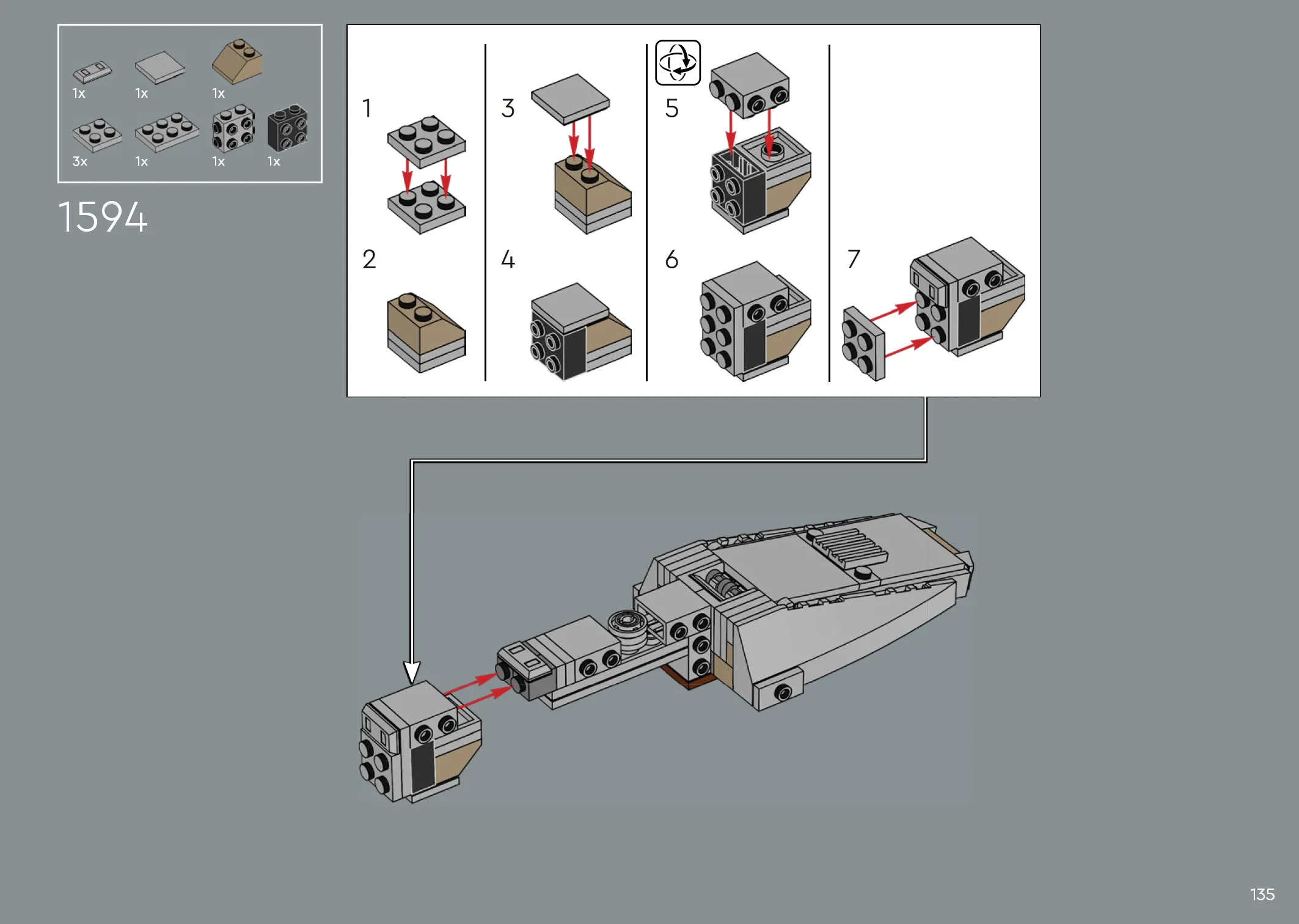 1x 1x 1x
3x 1x 1x 1x

1594

1
2
3
4
5
6
7

135