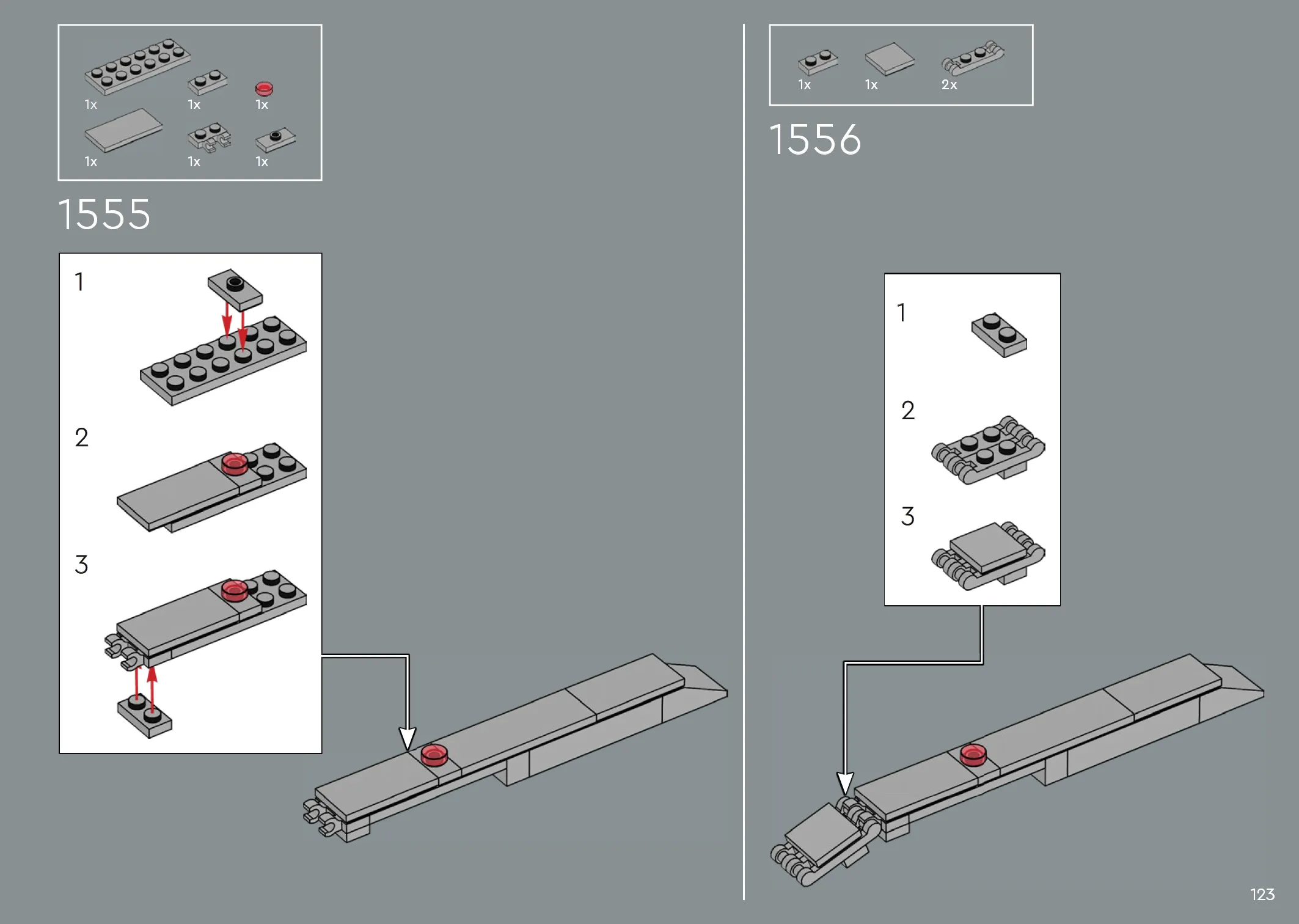 1x 1x 1x
1x 1x 1x

1555

1

2

3

1x 1x 2x

1556

1

2

3

123