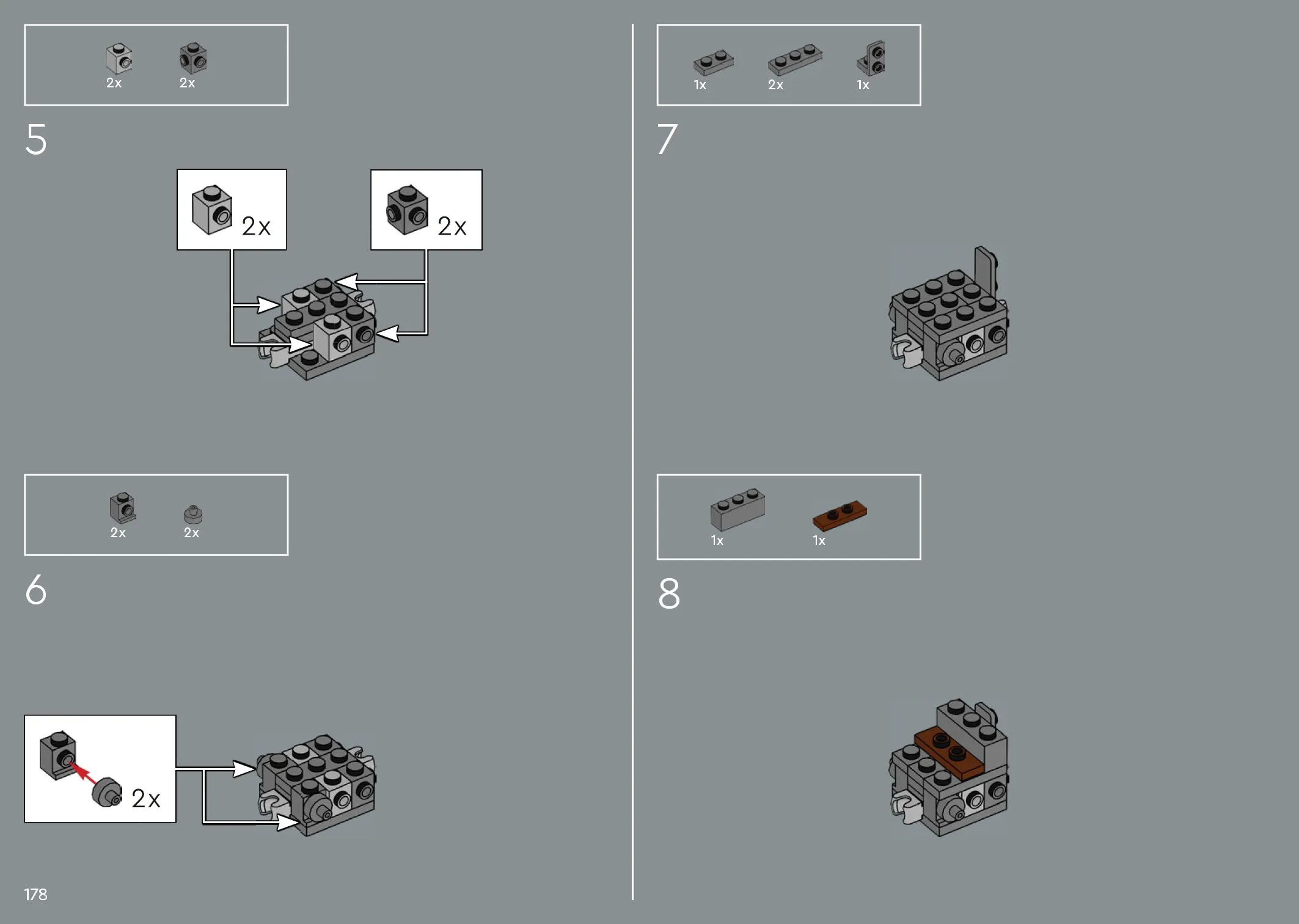 2x 2x

5

2x

2x

2x 2x

6

2x

178

1x 2x 1x

7

1x 1x

8