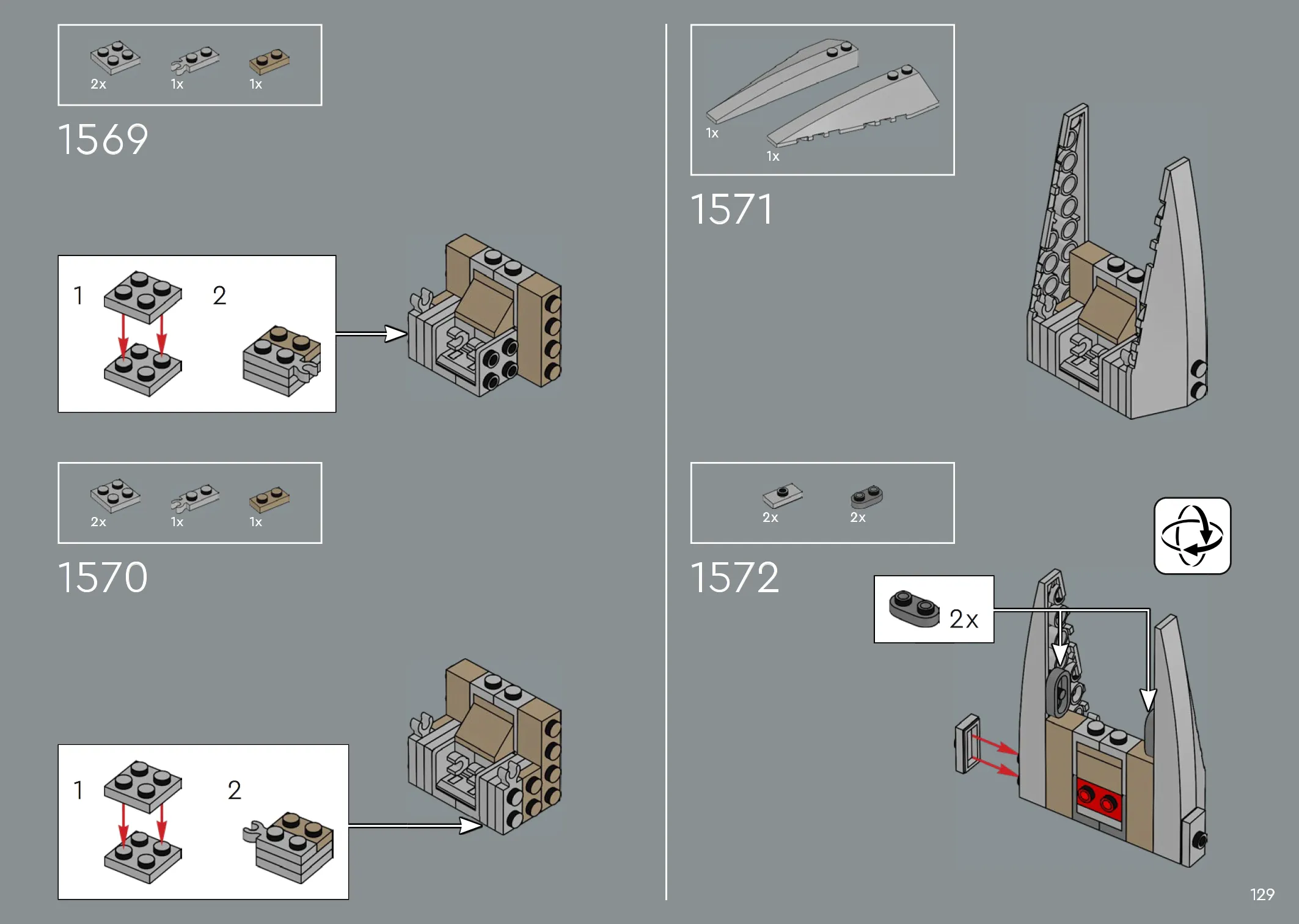 2x 1x 1x

1569

1

2

2x 1x 1x

1570

1

2

1x

1x

1571

2x 2x

1572

2x

129