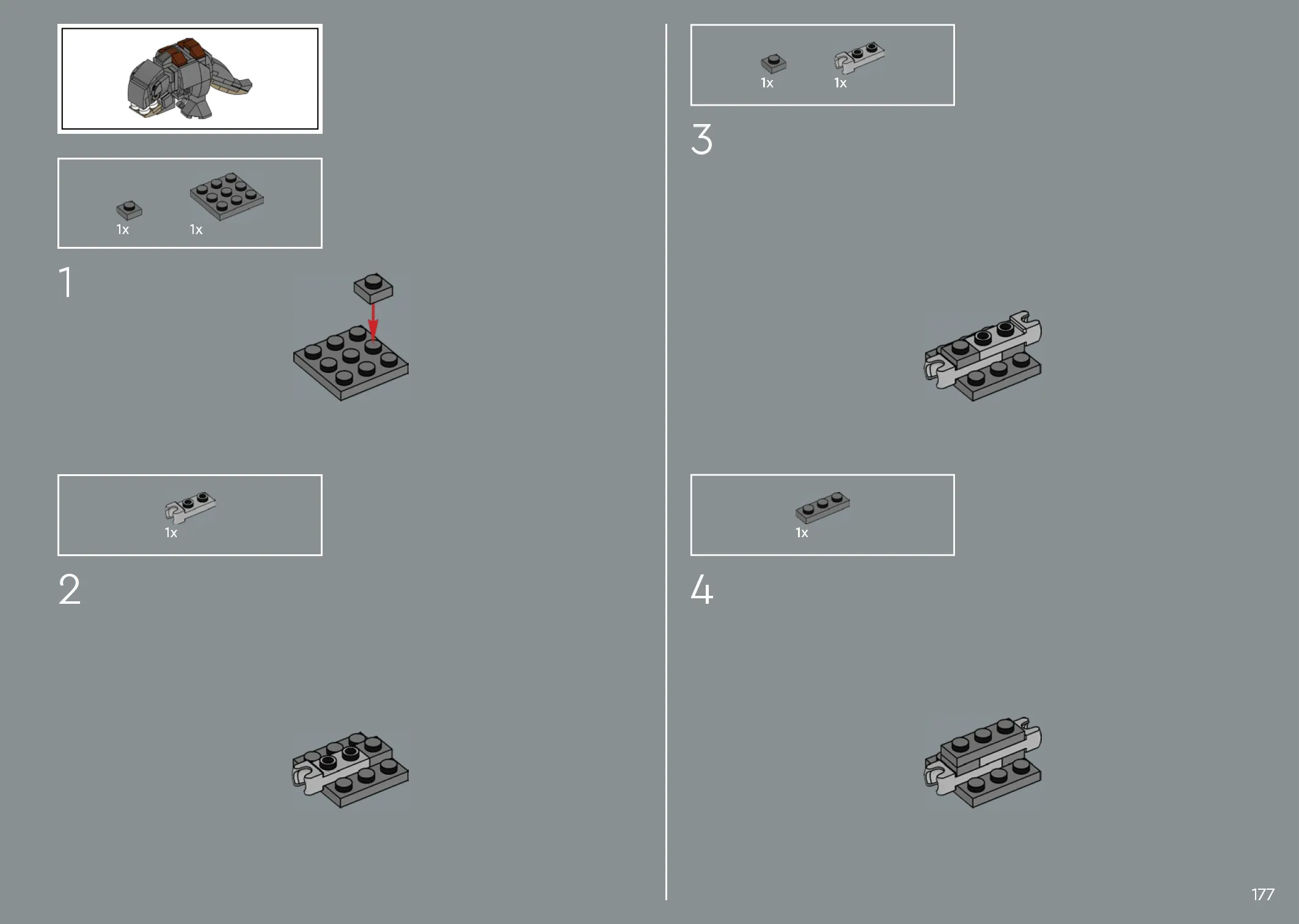 1x 1x

1

1x

2

1x 1x

3

1x

4

177