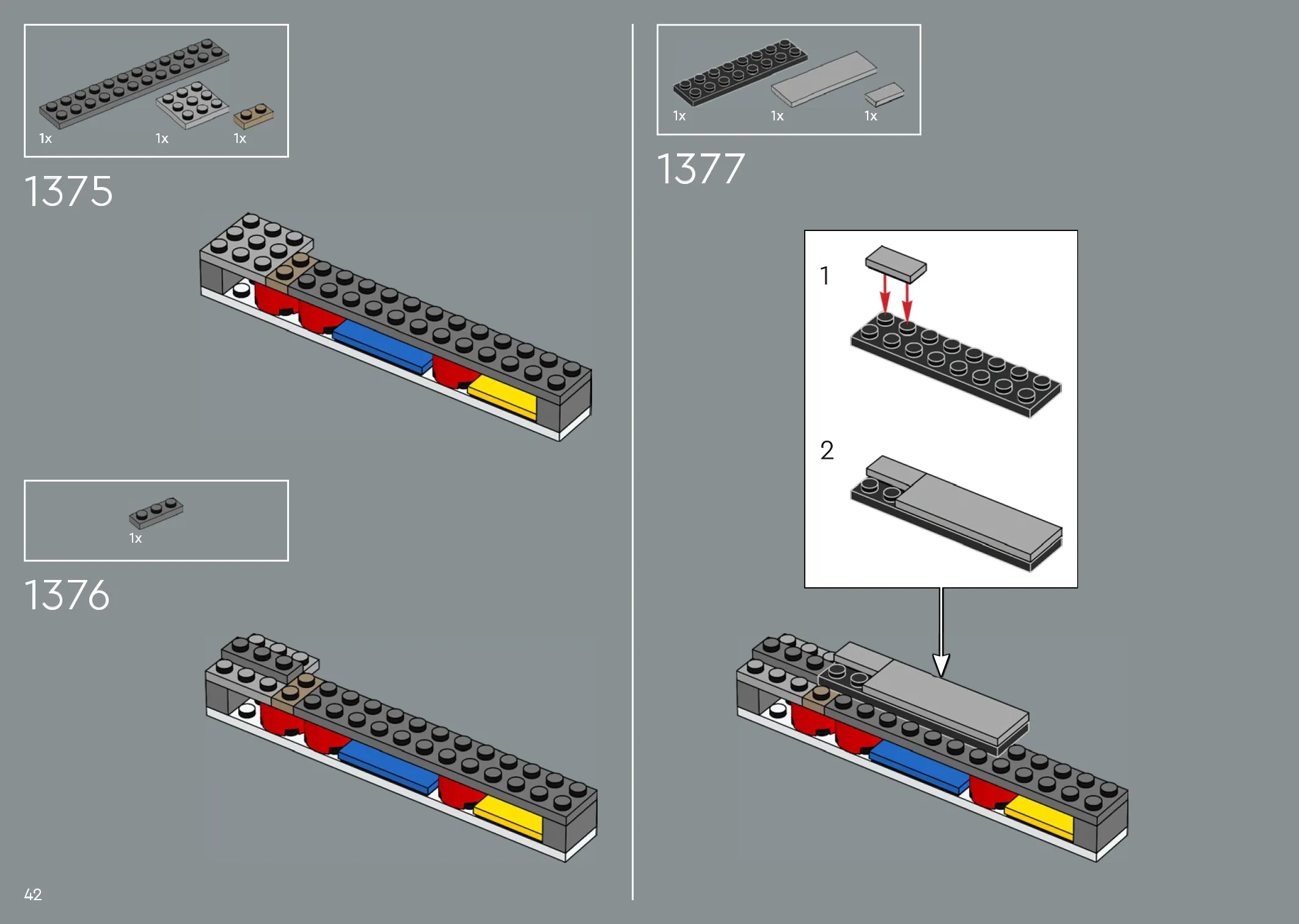 1x 1x 1x

1375

1x

1376

1x 1x 1x

1377

1

2

42