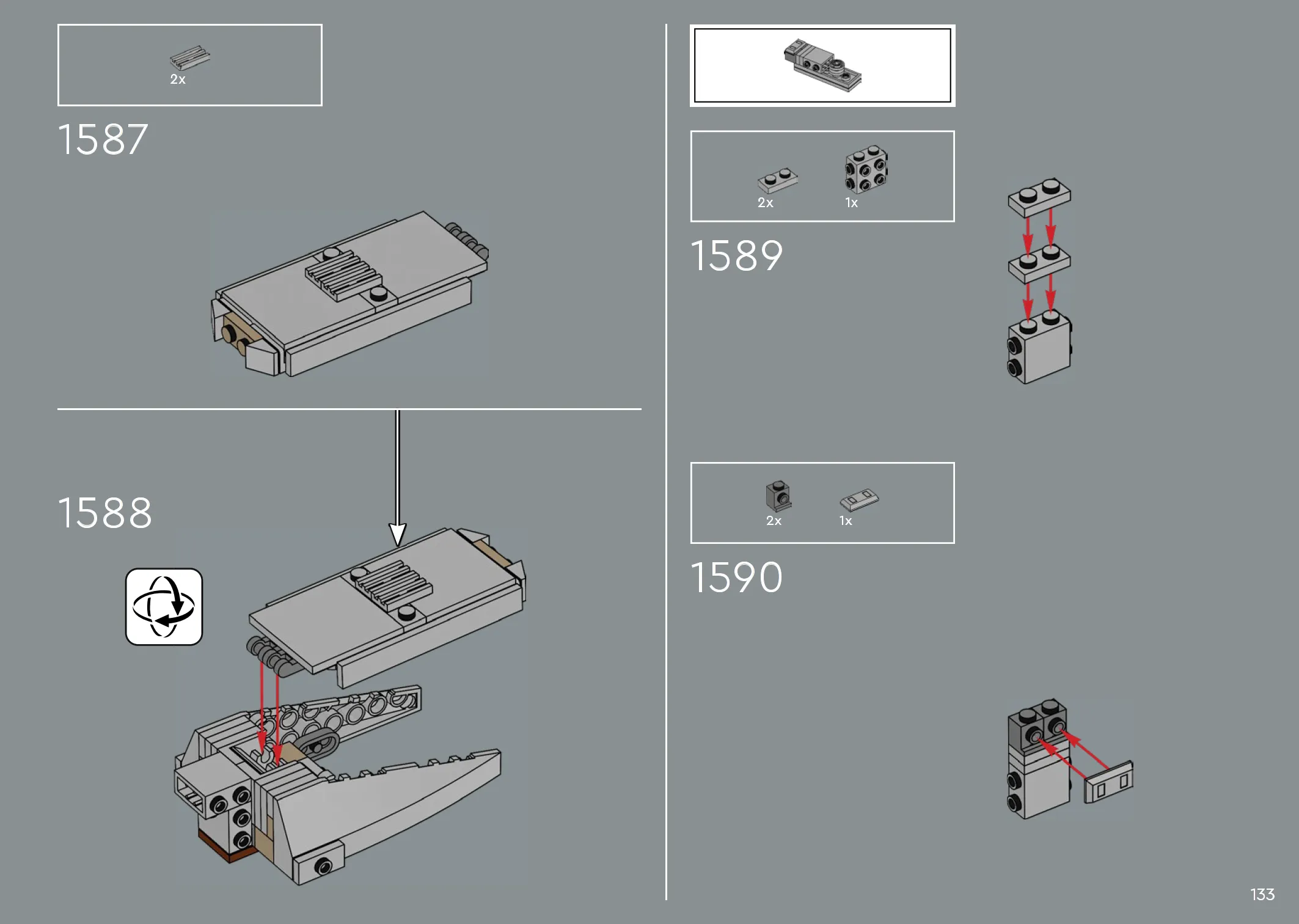 2x

1587

1588

2x

1x

1589

2x

1x

1590

133