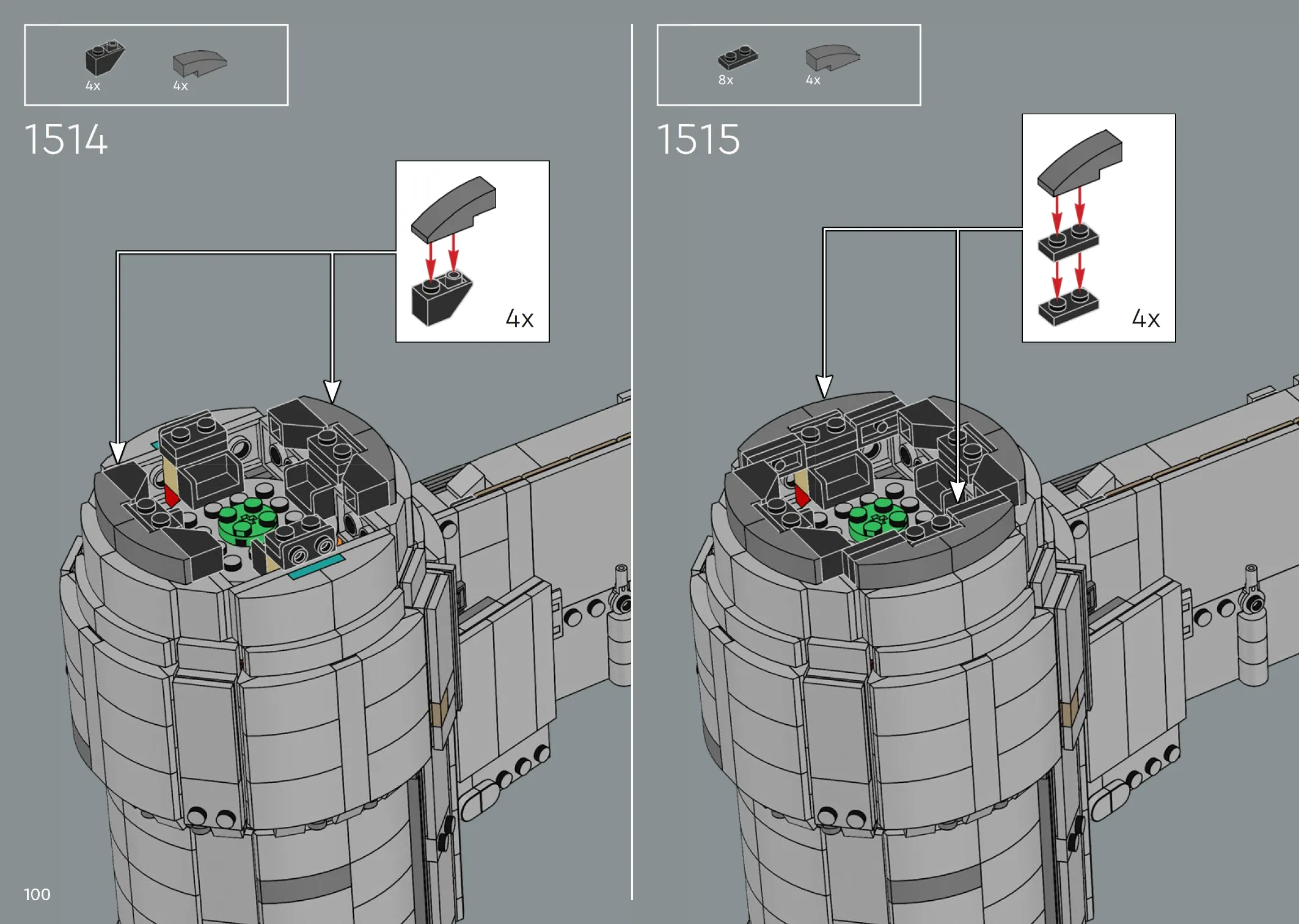 4x 4x

1514

4x

8x 4x

1515

4x

100