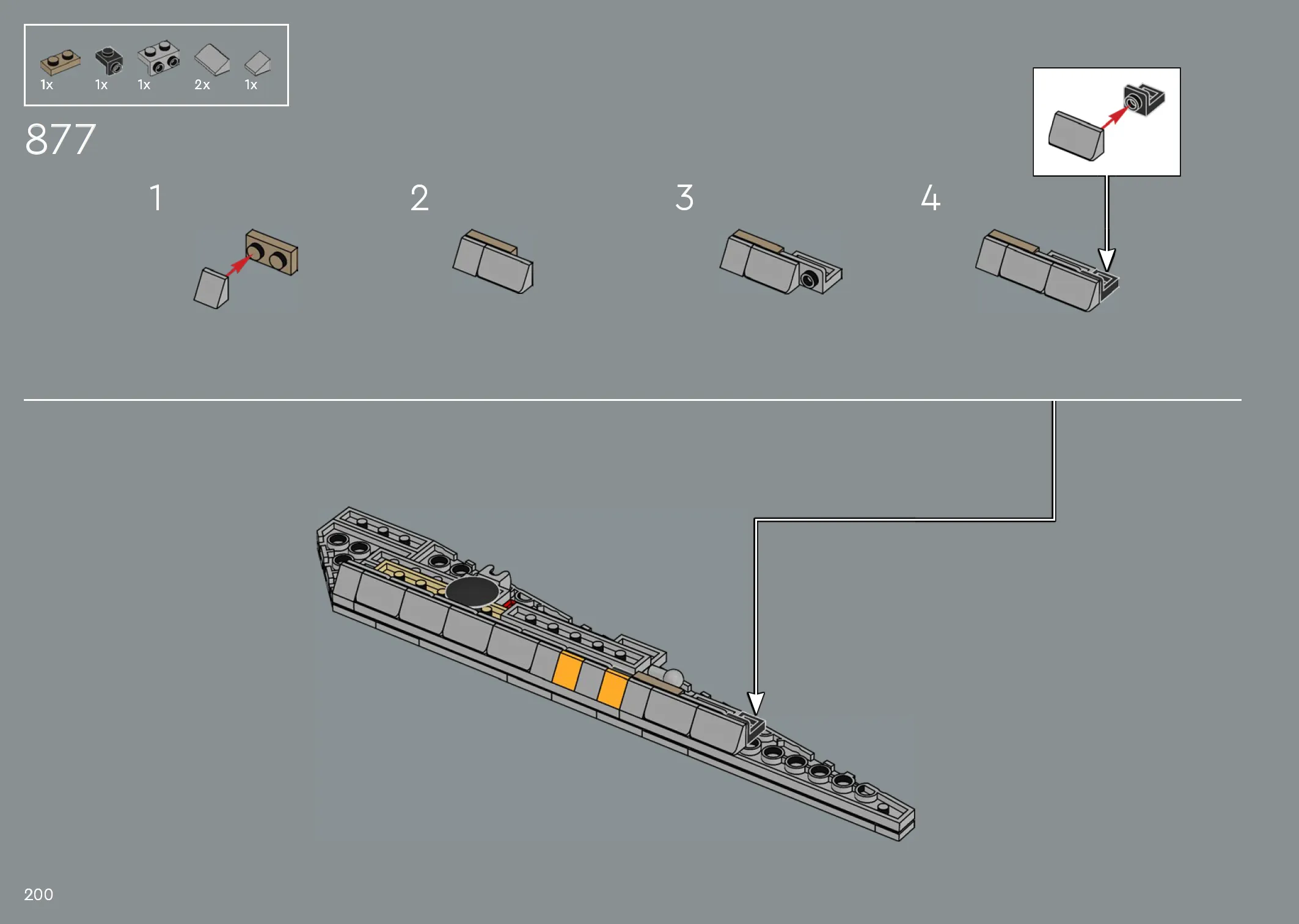 1x 1x 1x 2x 1x

877

1

2

3

4

200