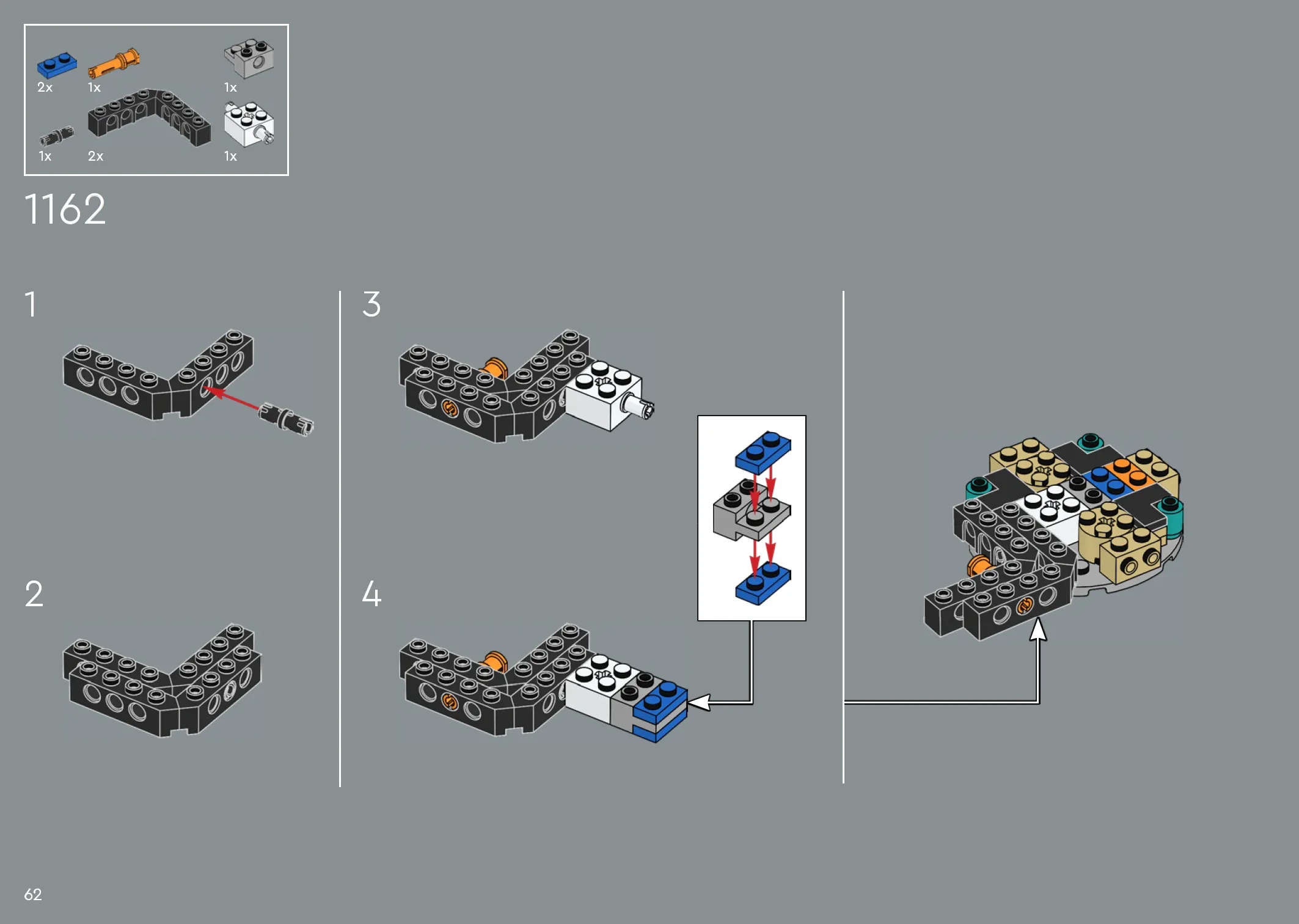 2x 1x 1x

1x 2x 1x

1162

1

2

3

4

62