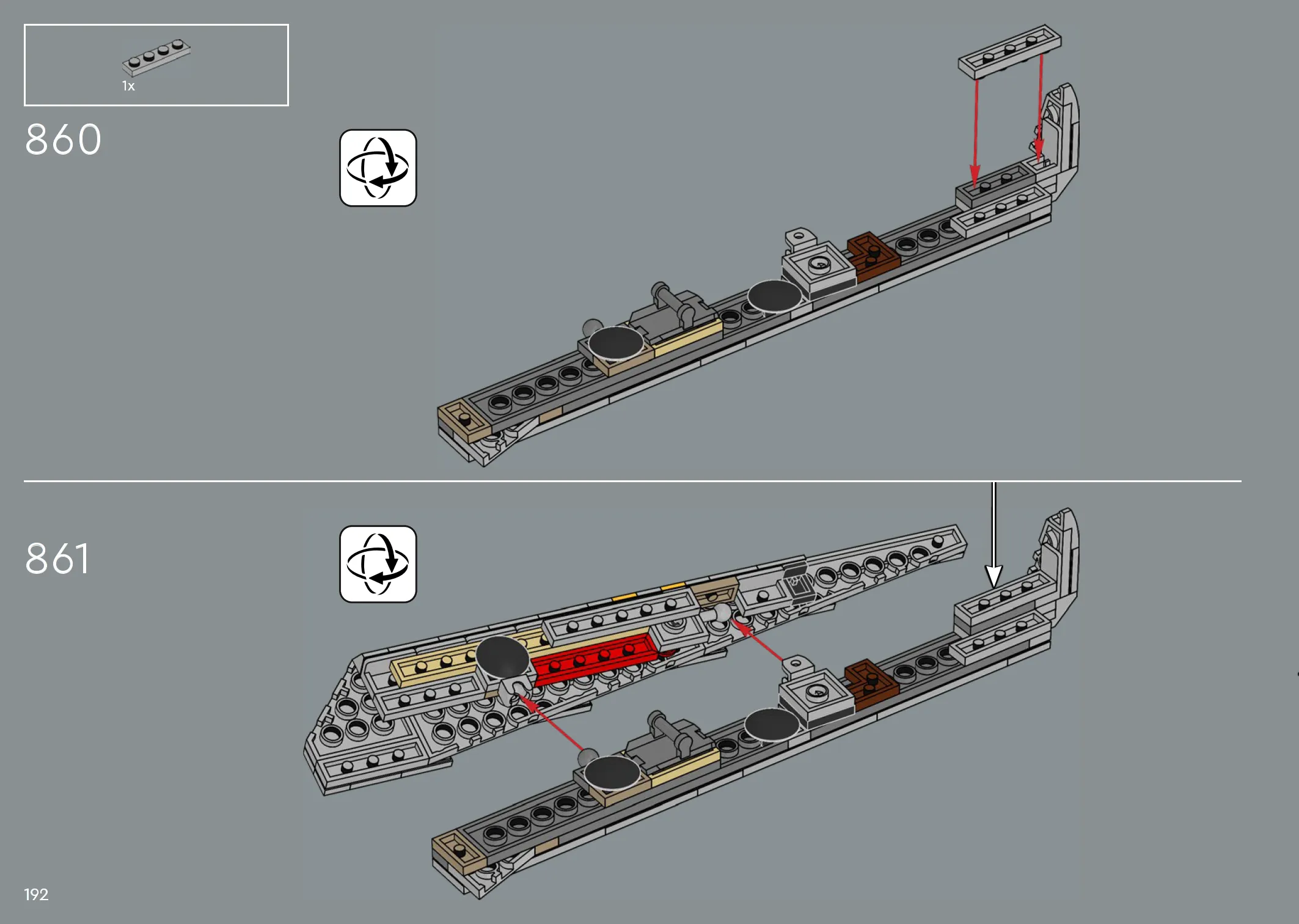 1x

860

861

192