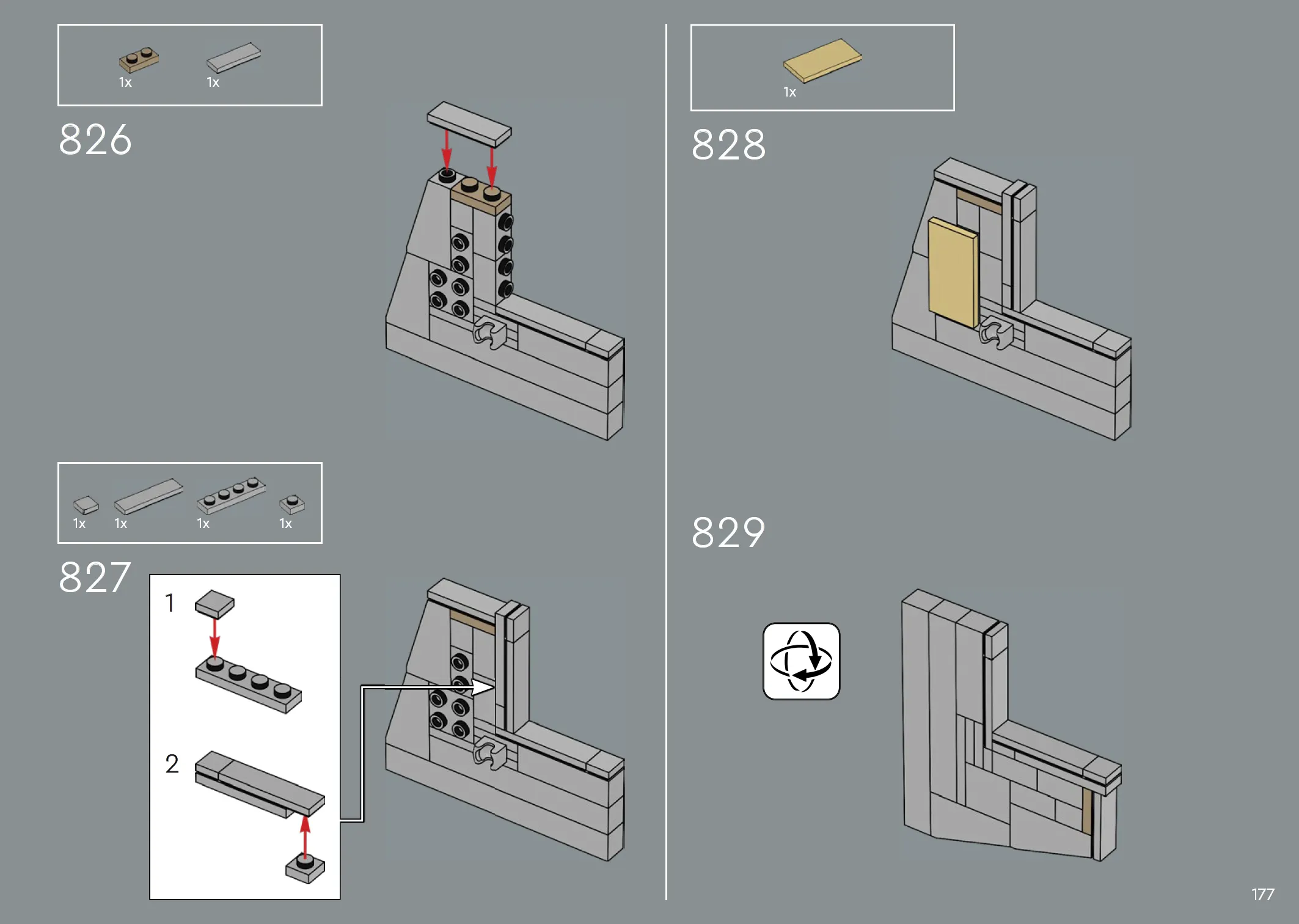 1x 1x

826

1x 1x 1x 1x

827

1

2

1x

828

829

177