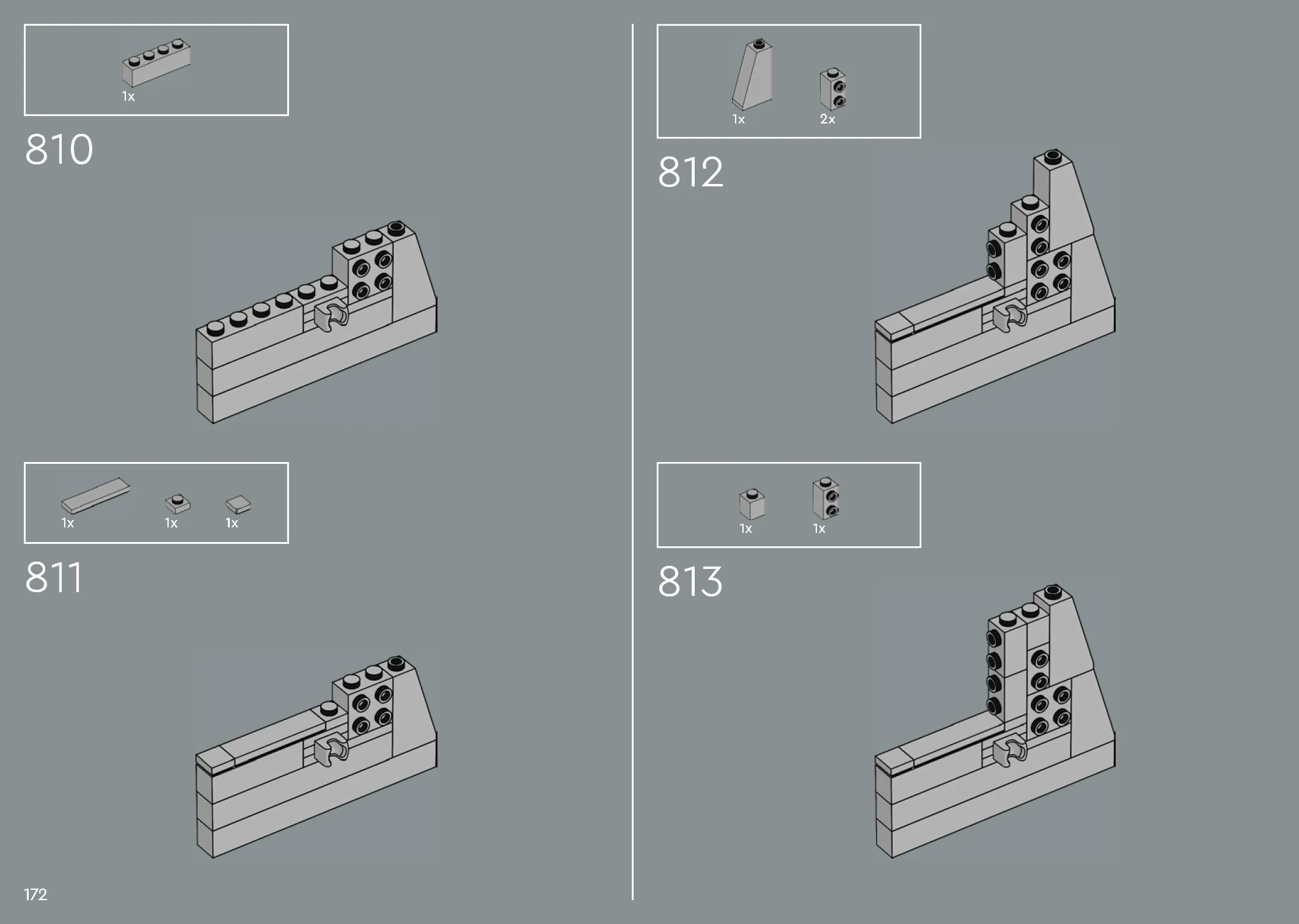 1x

810

1x 1x 1x

811

172

1x 2x

812

1x 1x

813