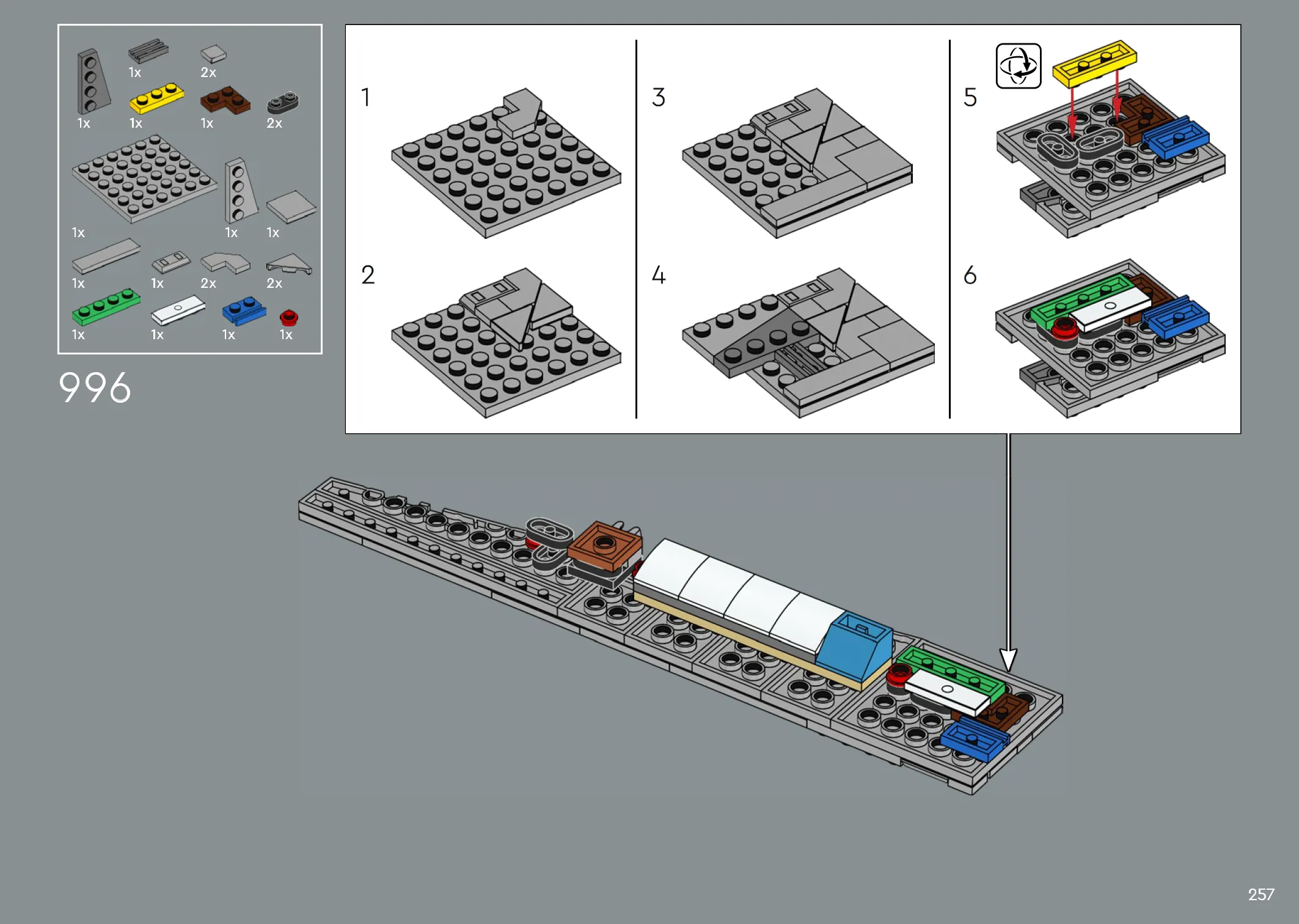 1x
2x
1x
1x
1x
2x
1x
1x
1x
1x
1x
2x
2x
1x
1x
1x
1x

996

1
2
3
4
5
6

257