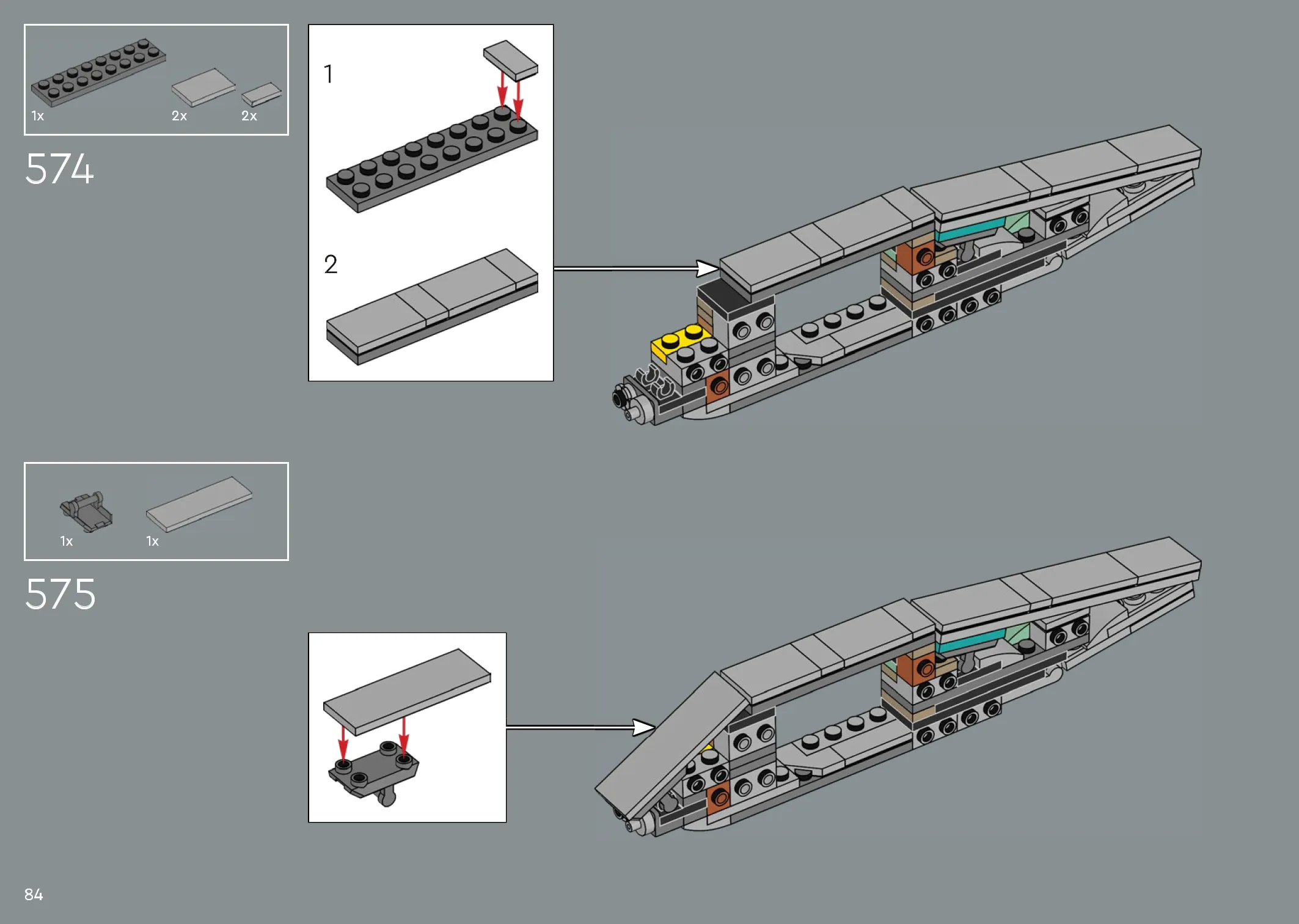 1x 2x 2x

574

1

2

1x 1x

575

84