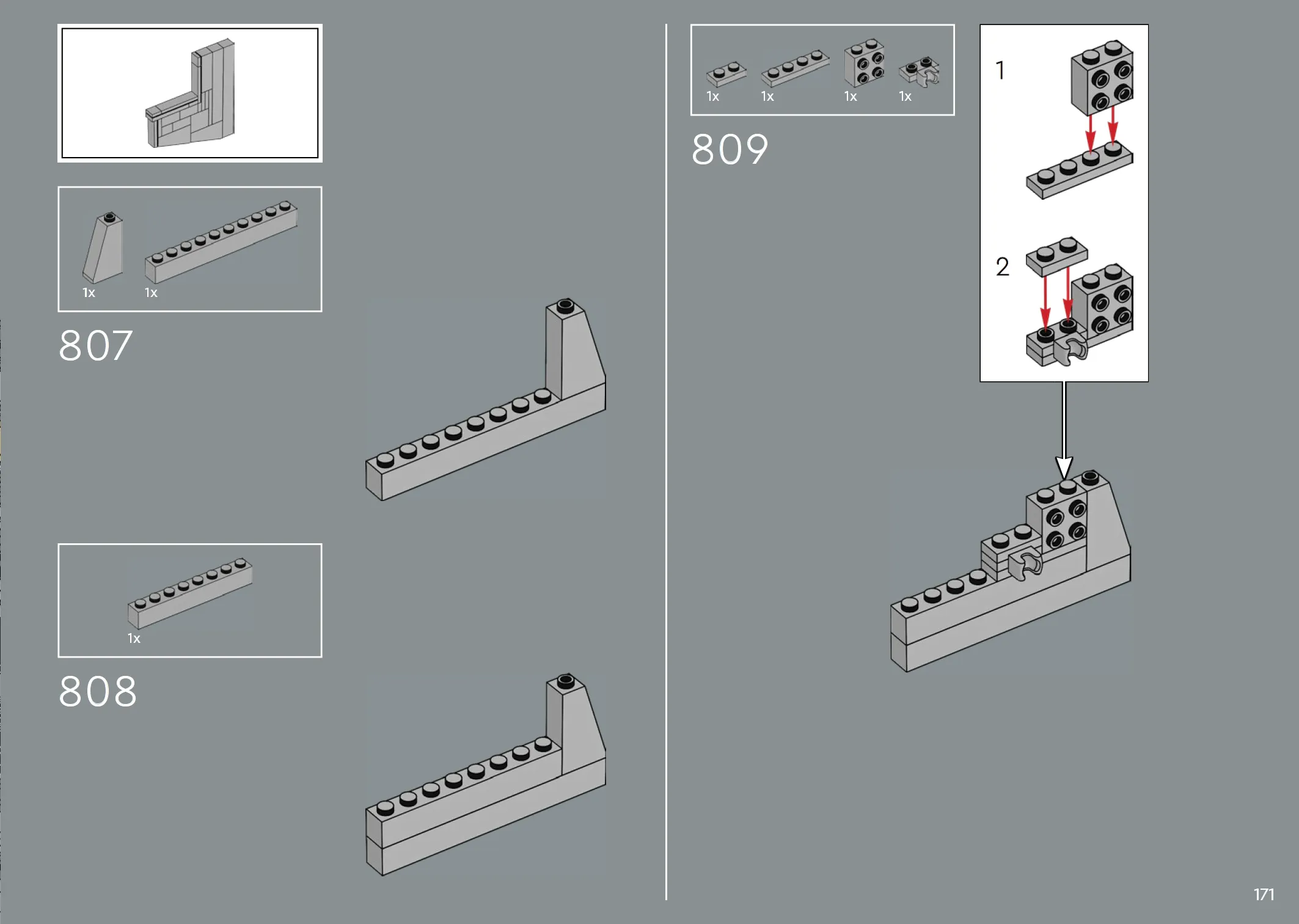 1x 1x

807

1x

808

1x 1x 1x 1x

809

1

2

171