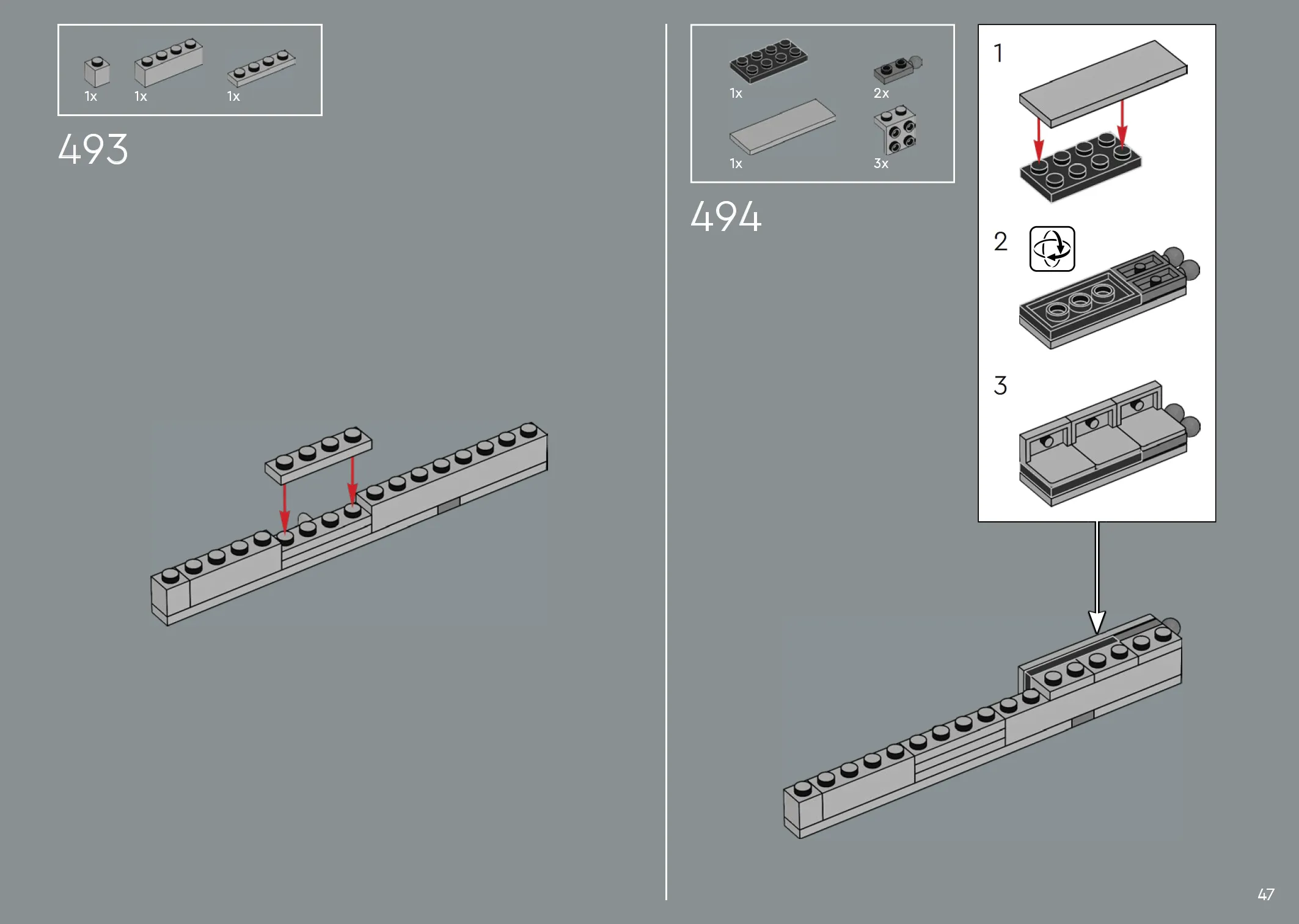 1x 1x 1x

493

1x 2x

1x 3x

494

1

2

3

47