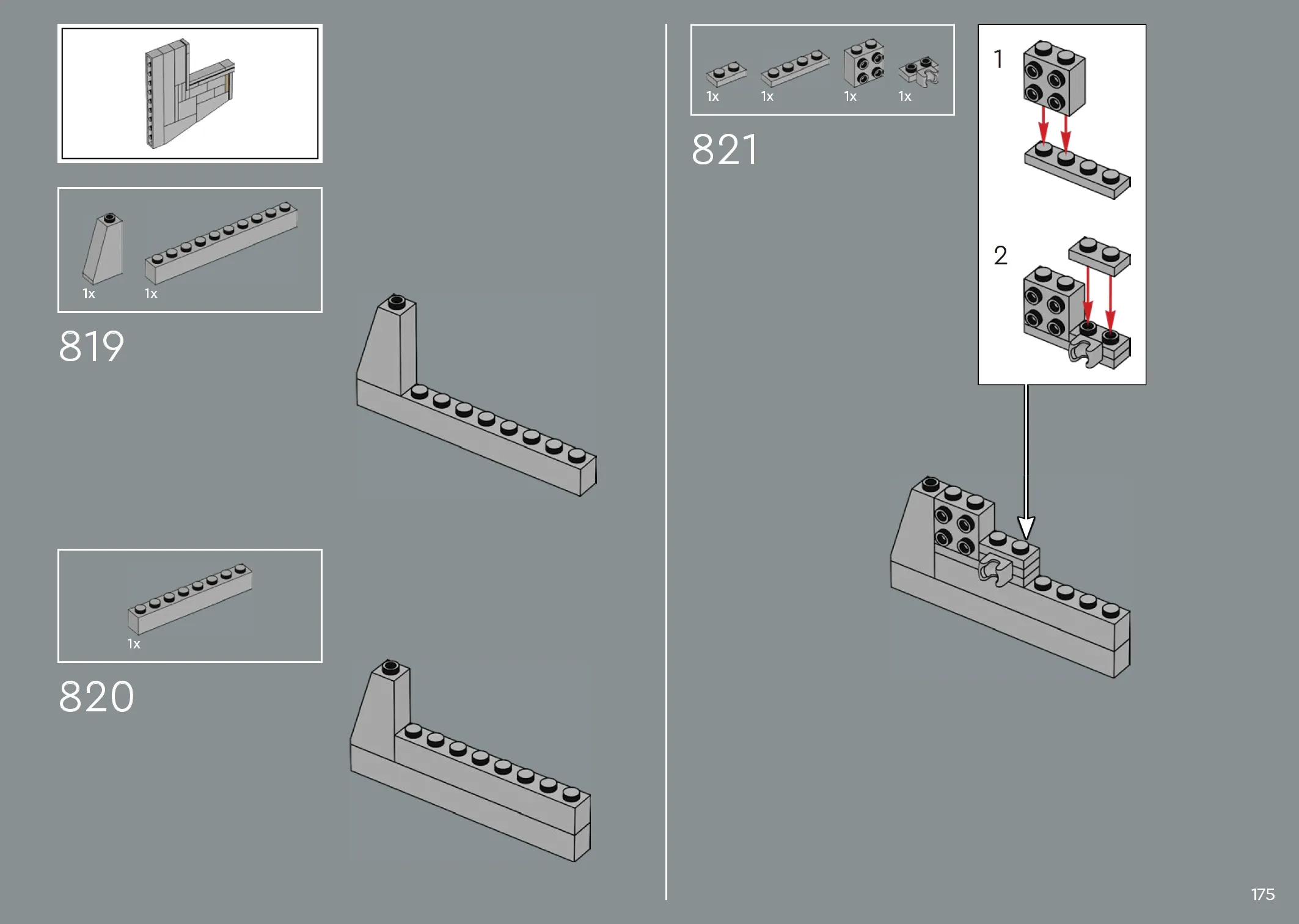 1x 1x

819

1x

820

1x 1x 1x 1x

821

1

2

175