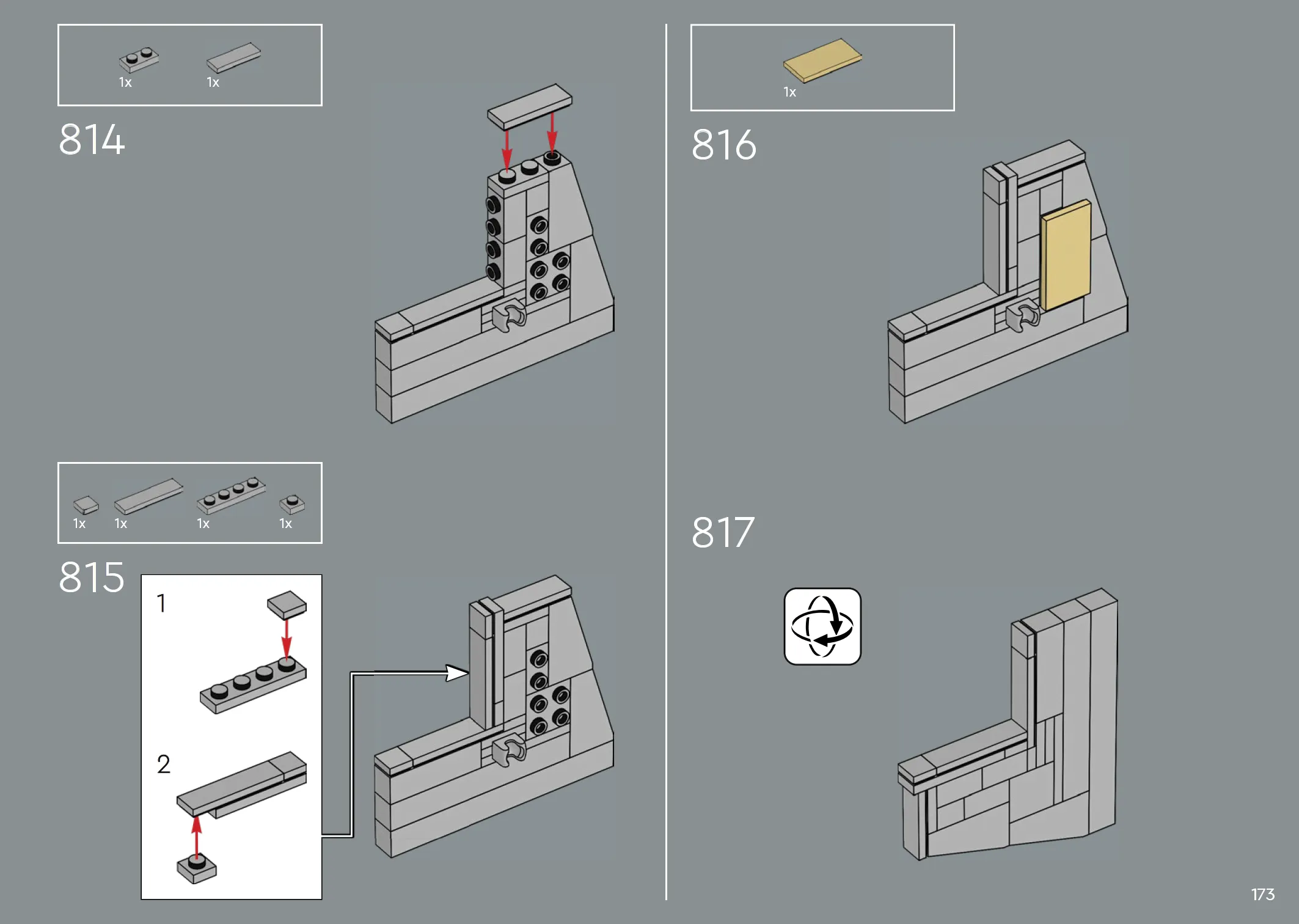 1x 1x

814

1x 1x 1x 1x

815

1

2

1x

816

817

173