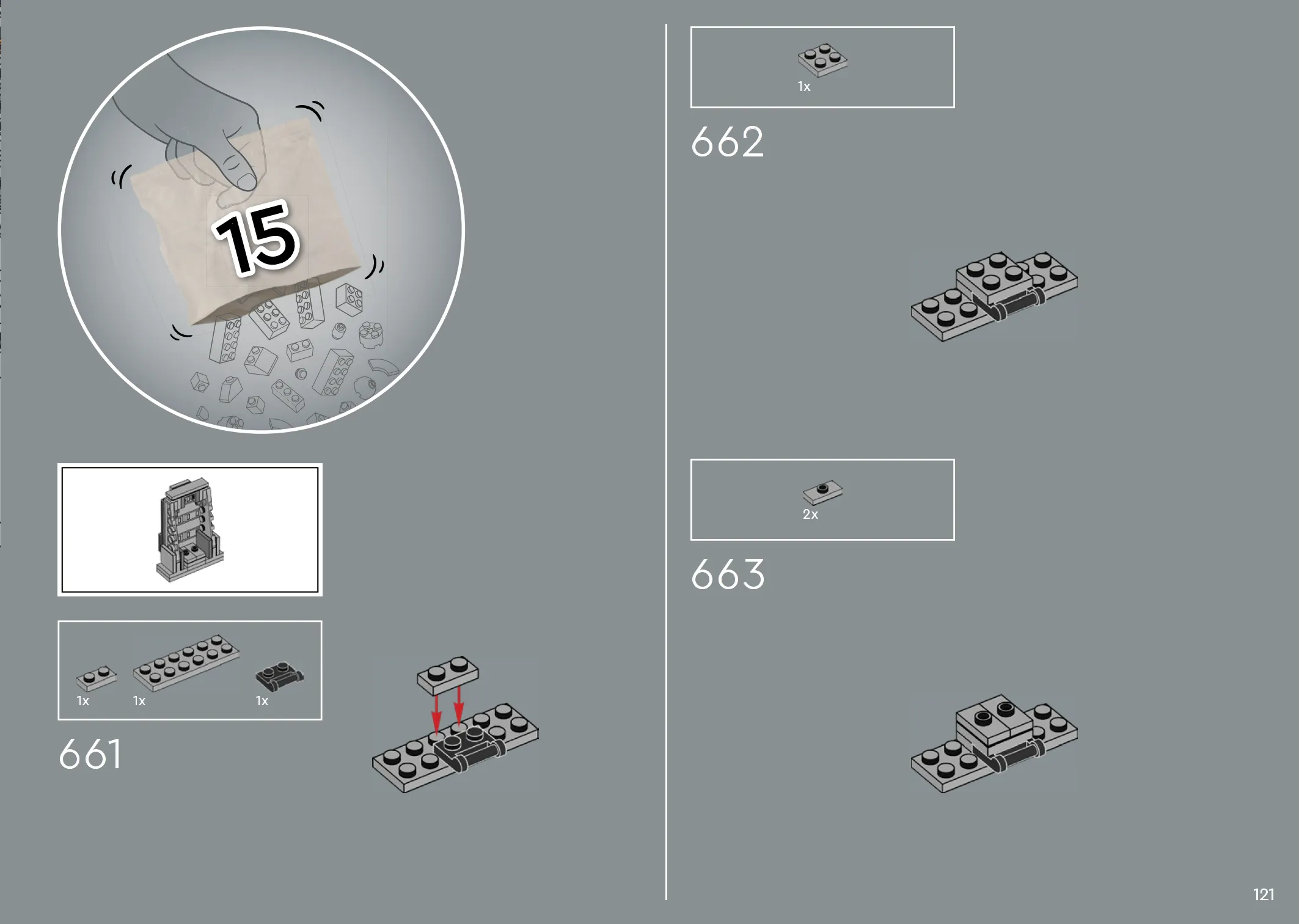 15

1x 1x 1x

661

1x

662

2x

663

121