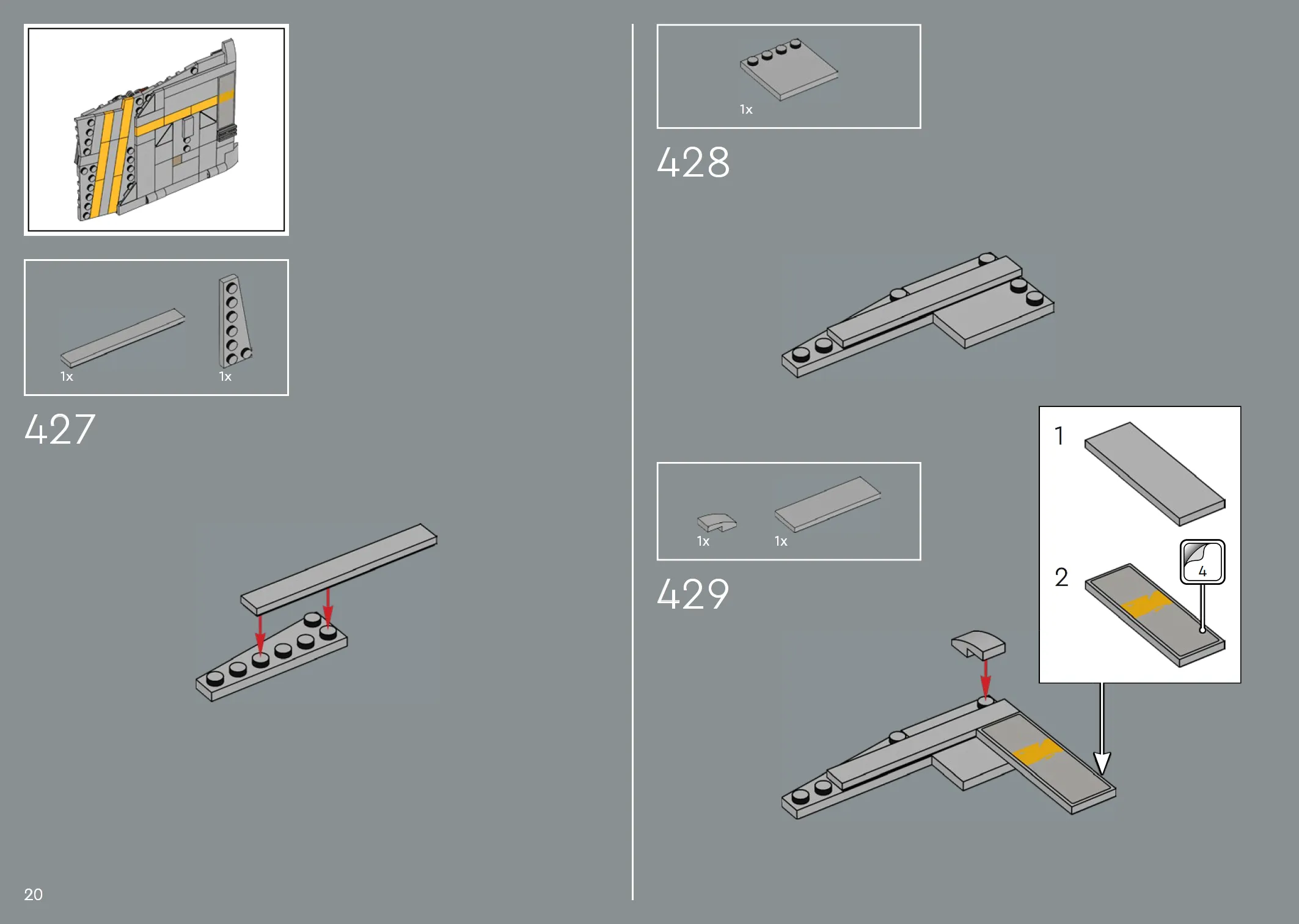 1x

1x

427

20

1x

428

1x

1x

429

1

2

4