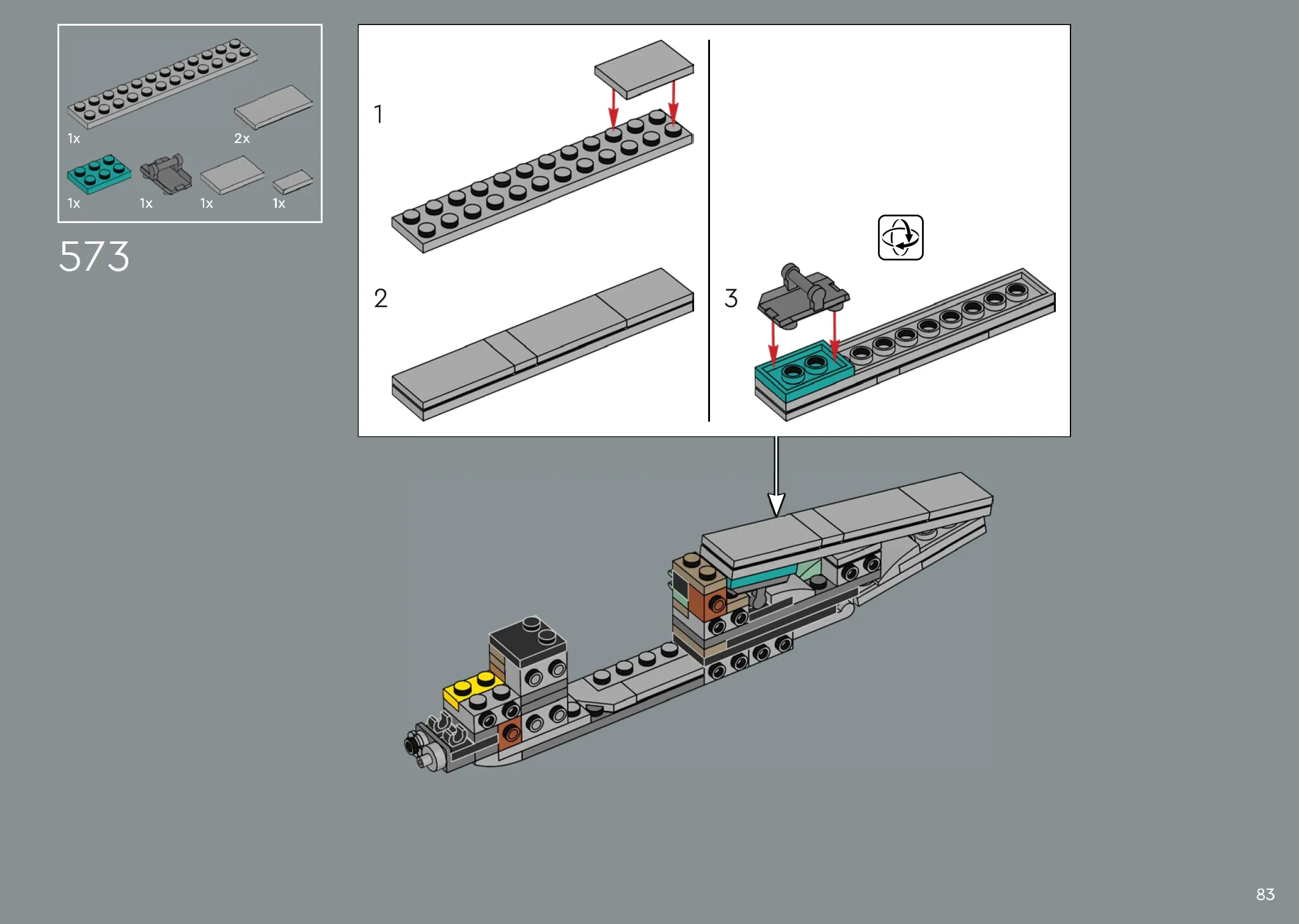 1x
2x
1x
1x
1x
1x

573

1

2

3

83