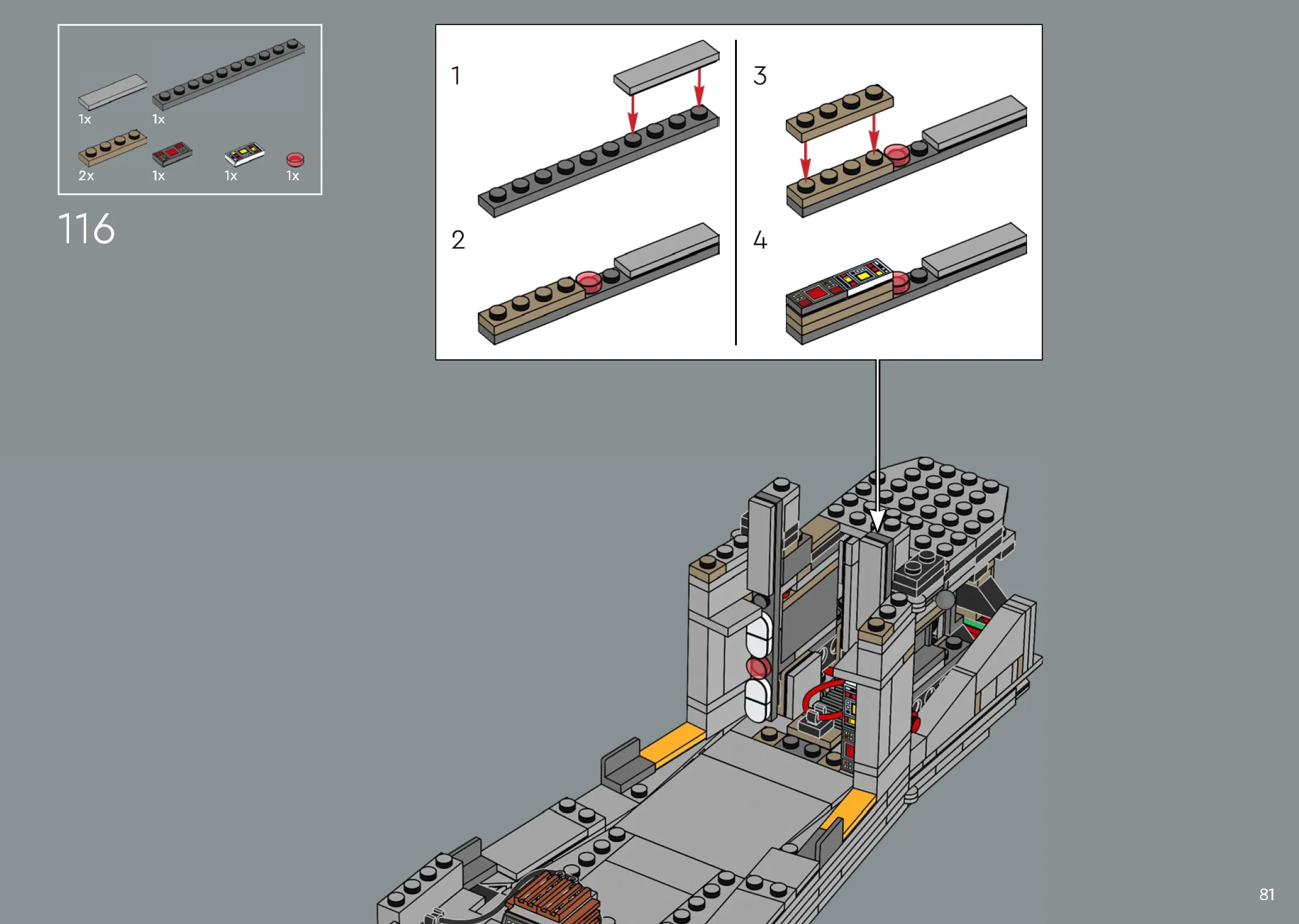 1x
1x
2x
1x
1x
1x

116

1

2

3

4

81