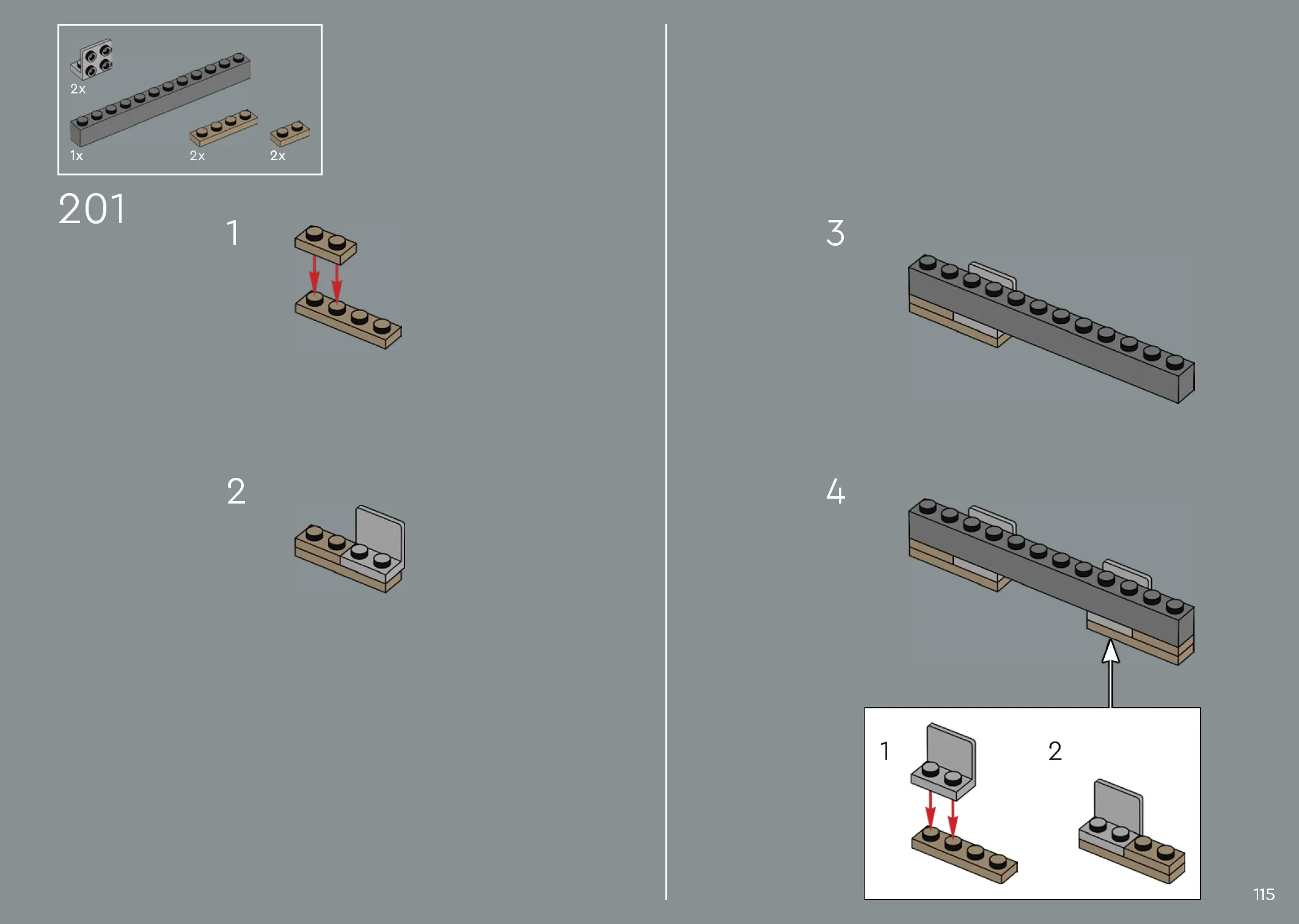 2x

1x

2x

2x

201

1

2

3

4

1

2

115