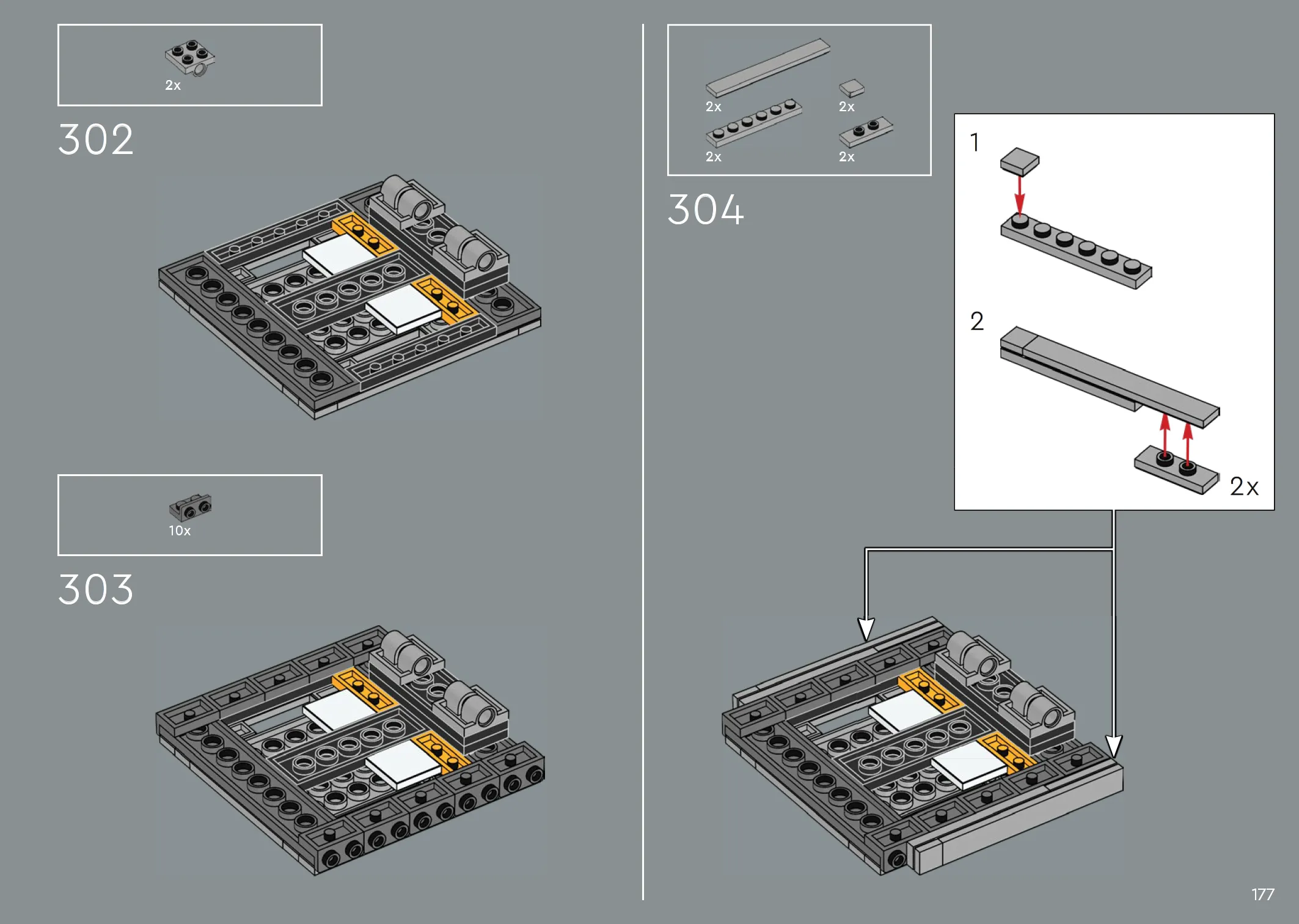 2x

302

10x

303

2x
2x
2x
2x

304

1

2

2x

177