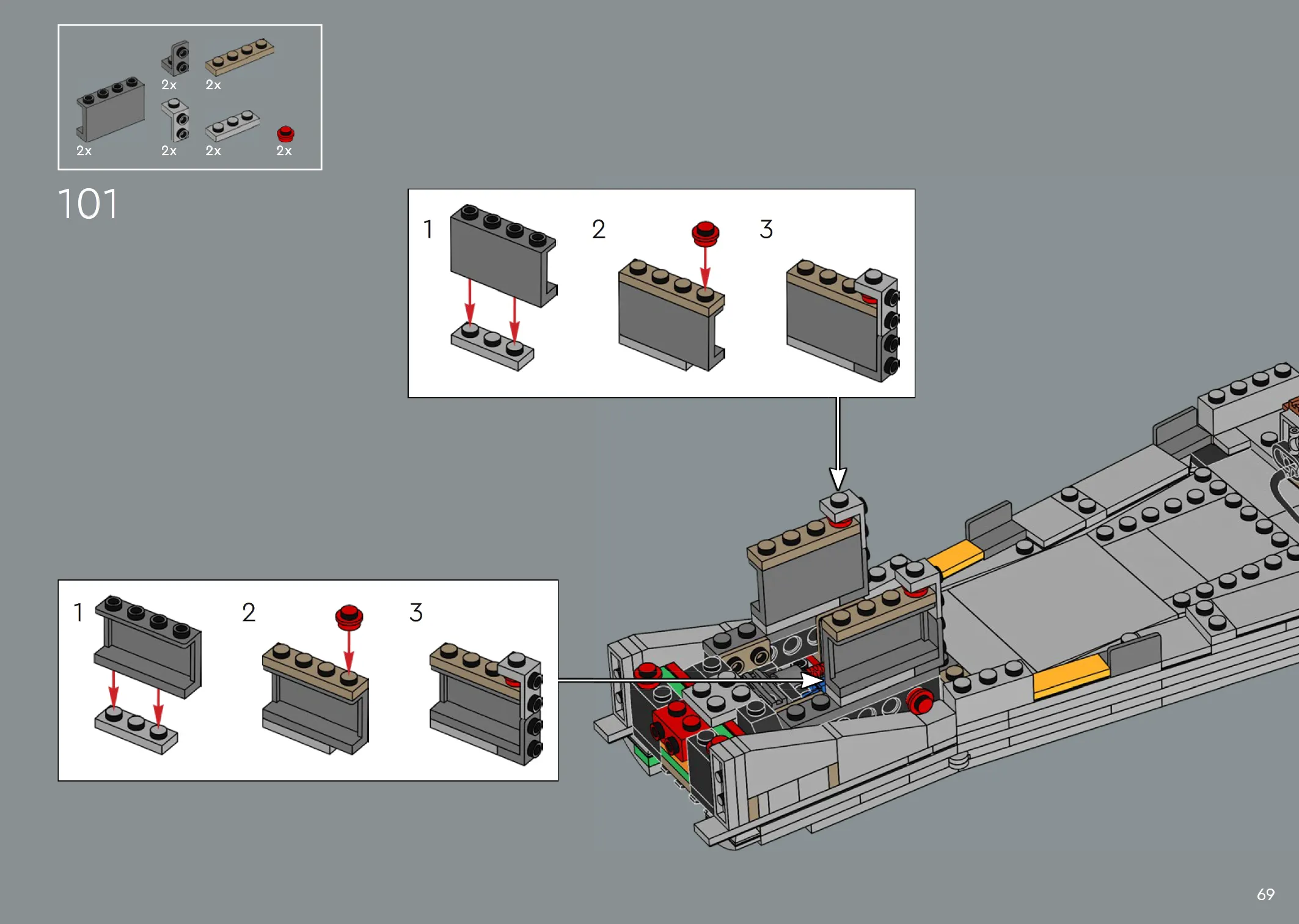 2x
2x
2x
2x
2x
2x

101

1
2
3

1
2
3

69