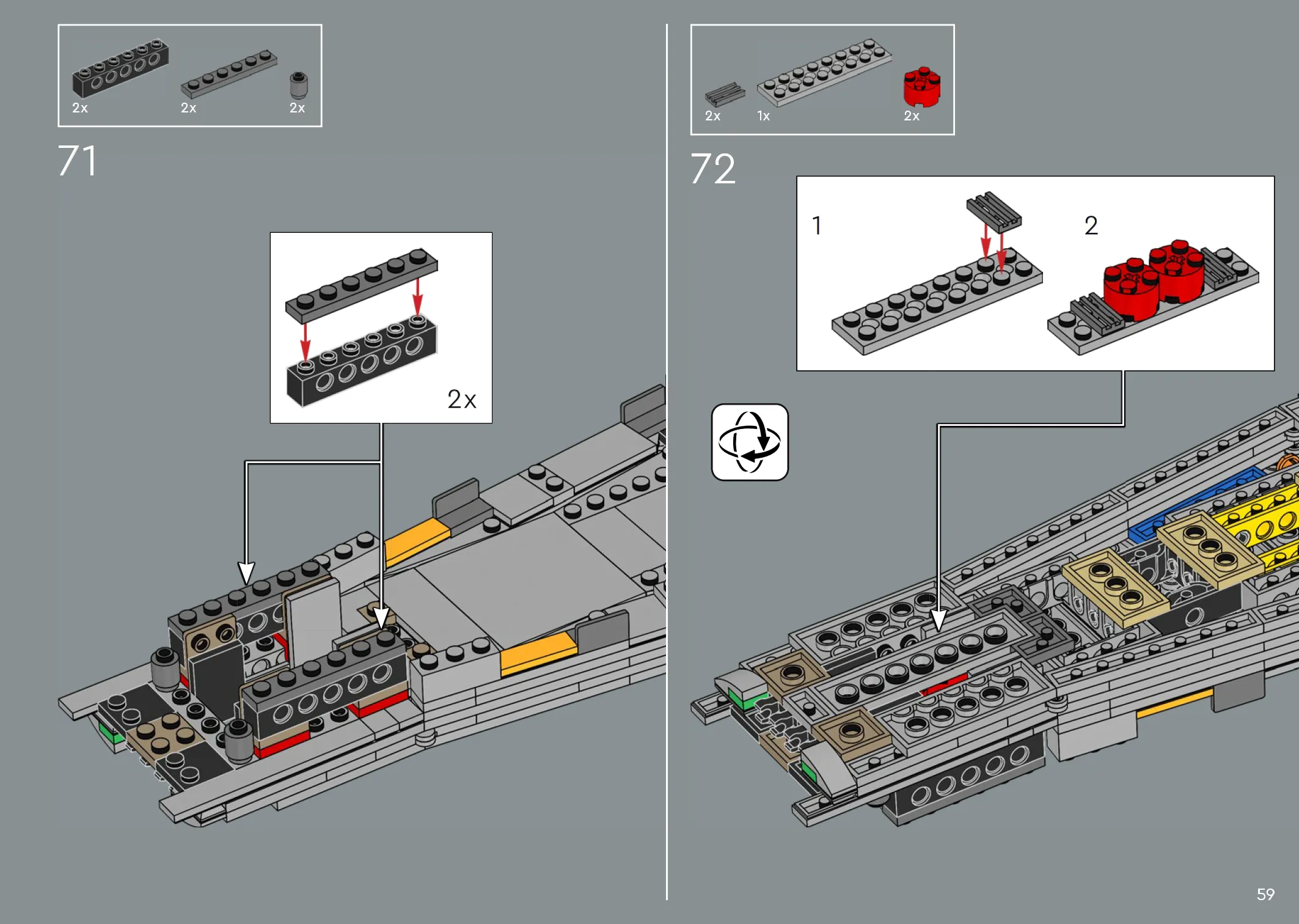 2x 2x 2x

71

2x

2x 1x 2x

72

1

2

59