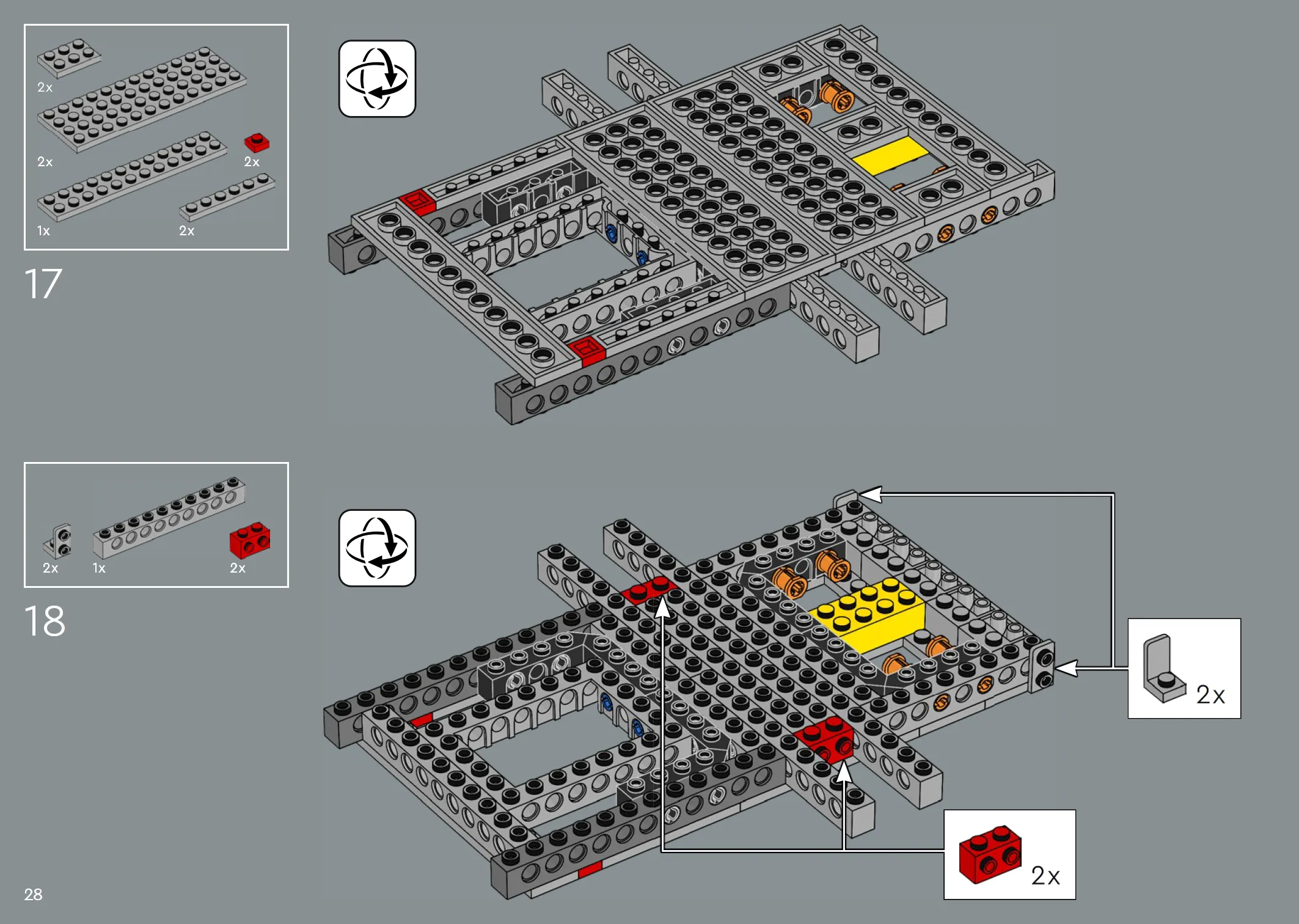 2x
2x
2x
1x
2x
17

2x
1x
2x
18

2x

2x

28