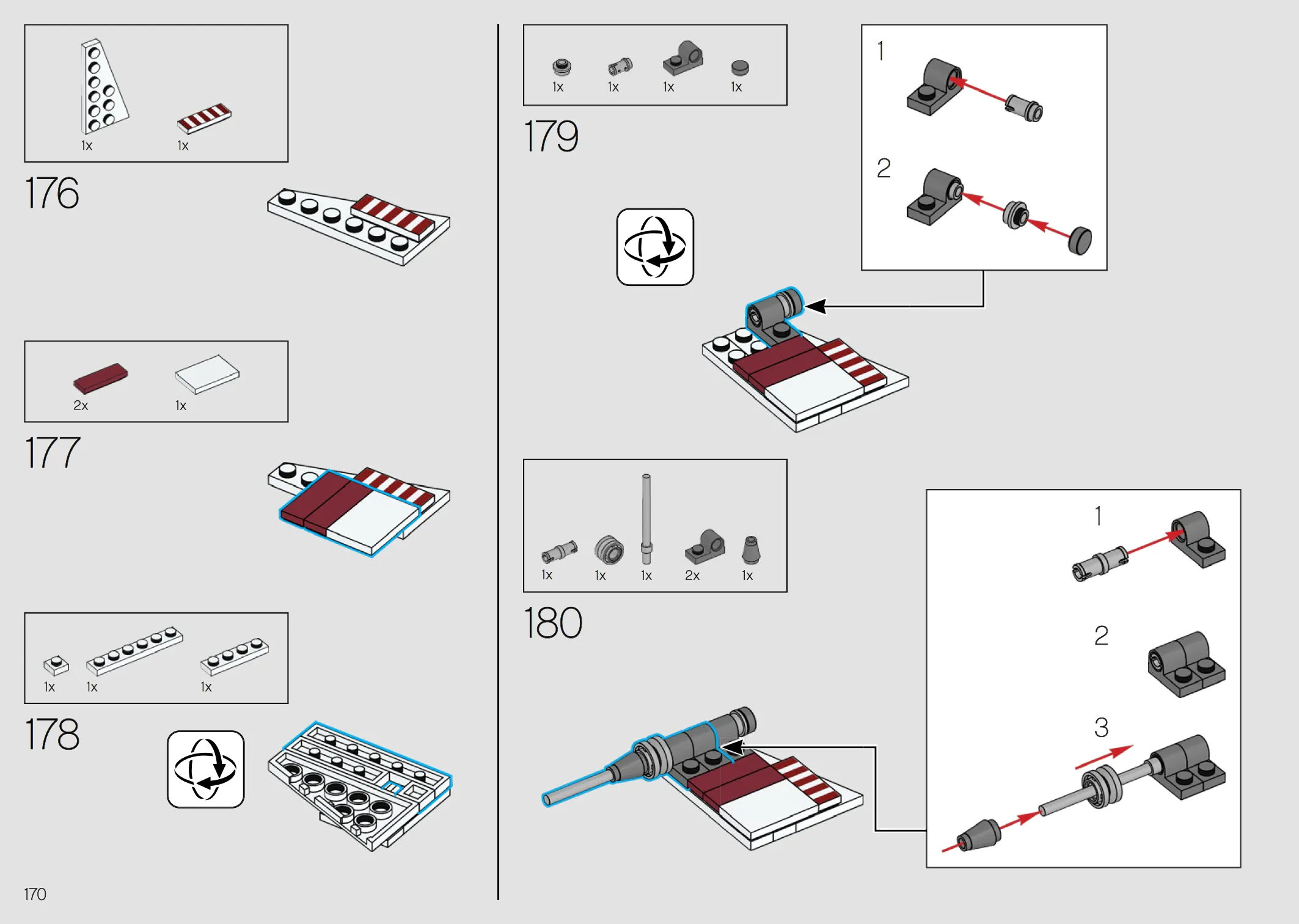 1x 1x

176

2x 1x

177

1x 1x 1x

178

170

1x 1x 1x 1x

179

1

2

1x 1x 1x 2x 1x

180

1

2

3