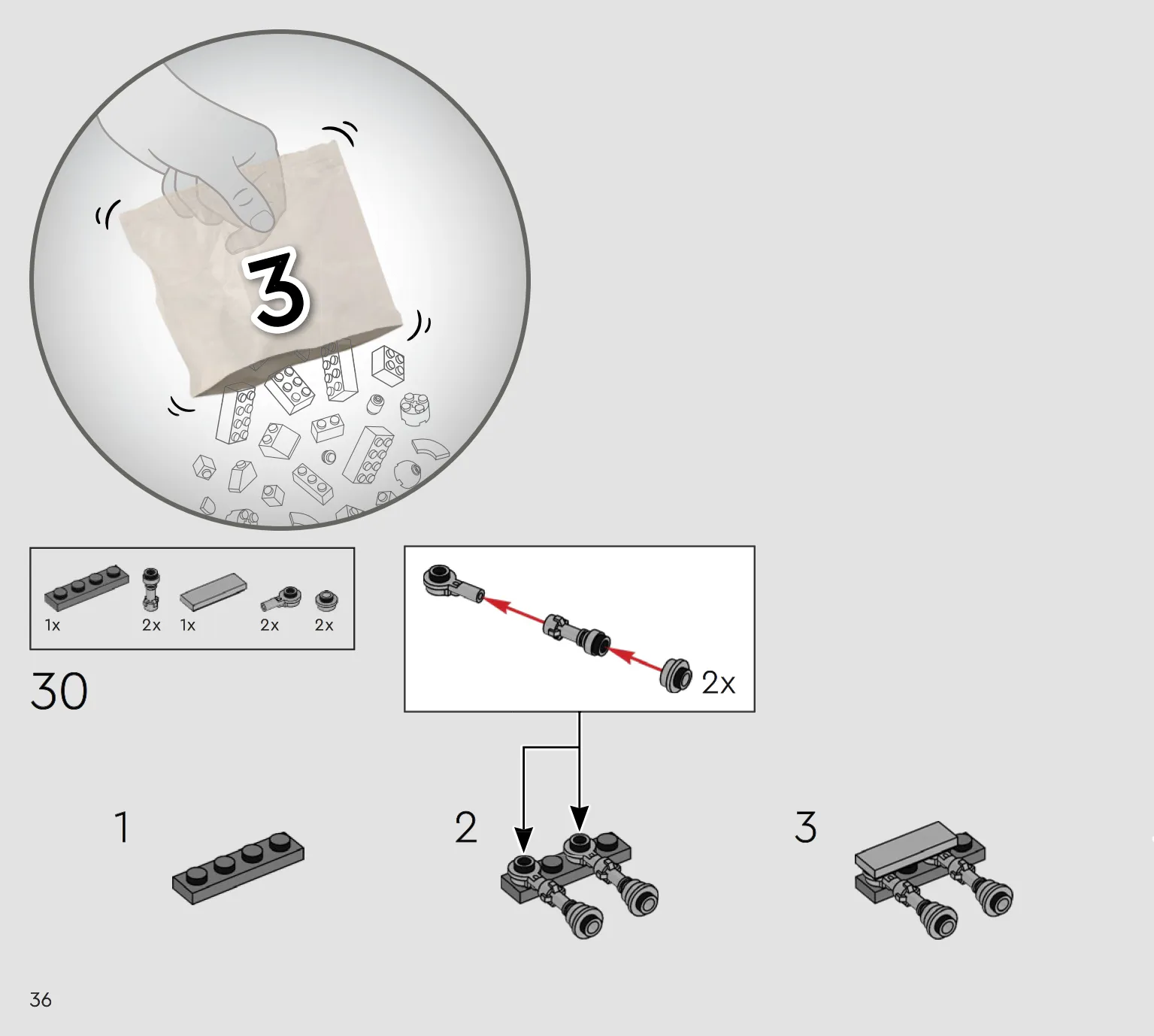 3

1x 2x 1x 2x 2x

30

2x

1

2

3

36