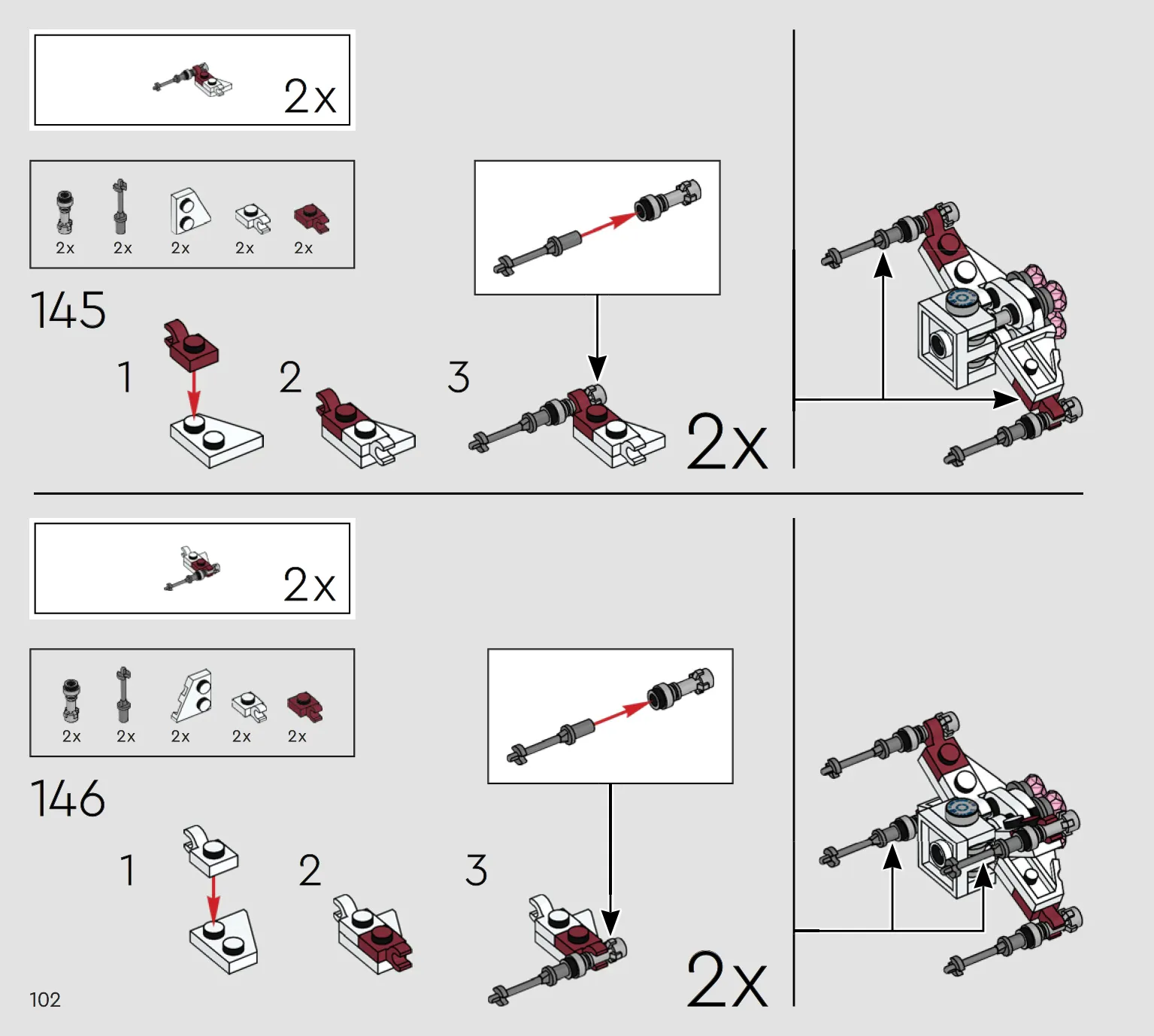 2x

2x 2x 2x 2x 2x

145

1

2

3

2x

2x

2x 2x 2x 2x 2x

146

1

2

3

2x

102