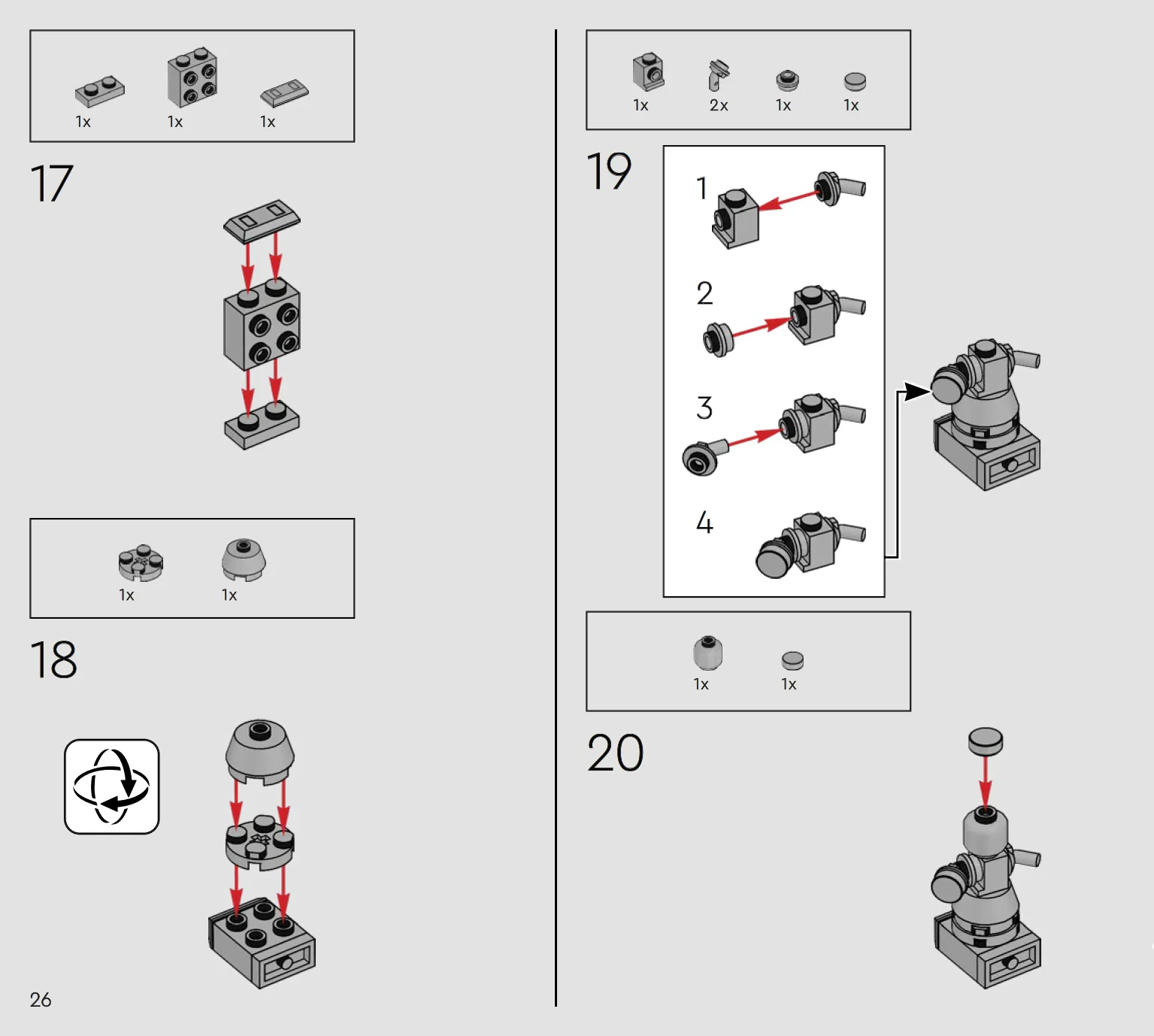 1x 1x 1x

17

1x 1x

18

26

1x 2x 1x 1x

19

1

2

3

4

1x 1x

20