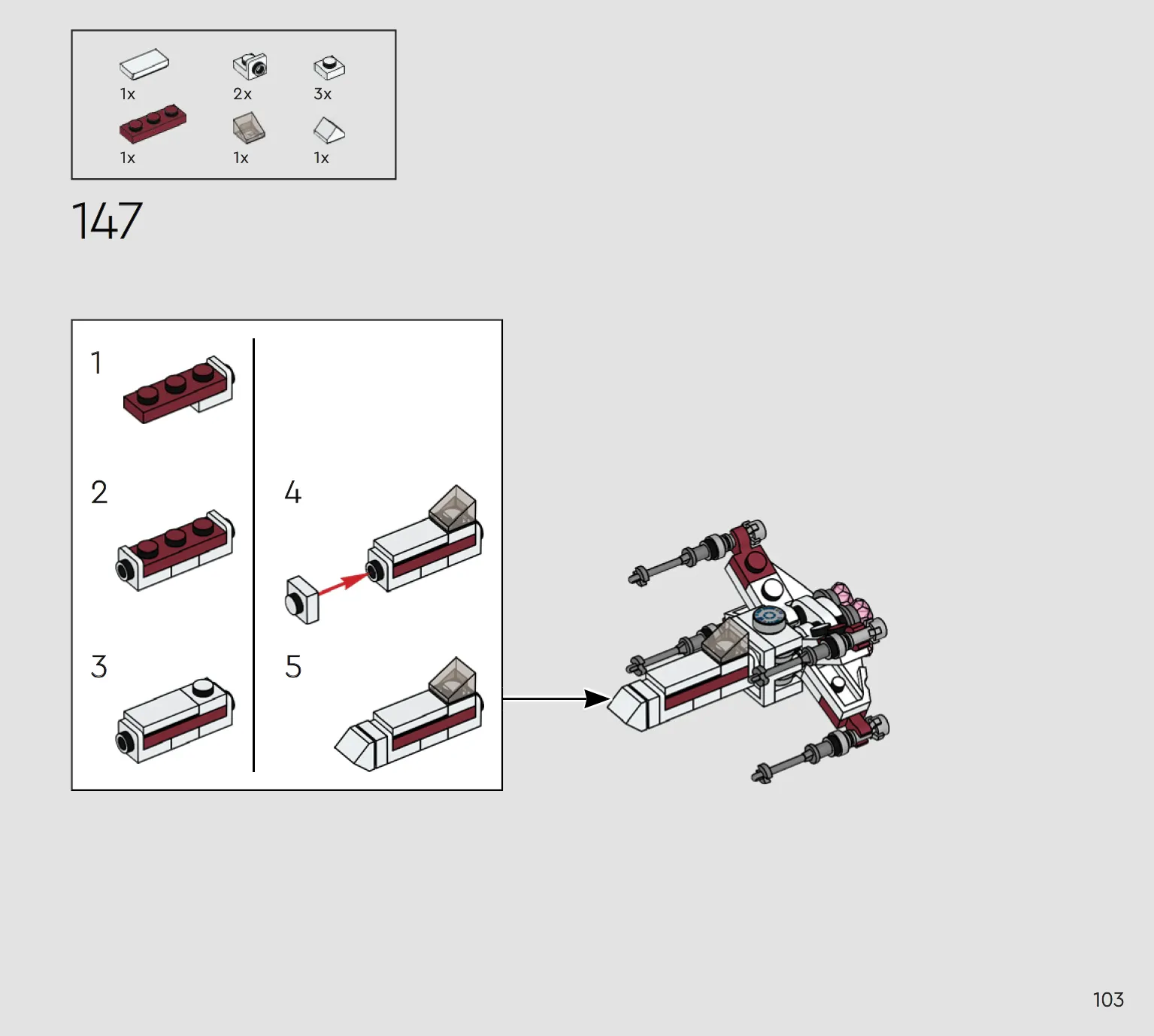 1x 2x 3x
1x 1x 1x

147

1

2

3

4

5

103