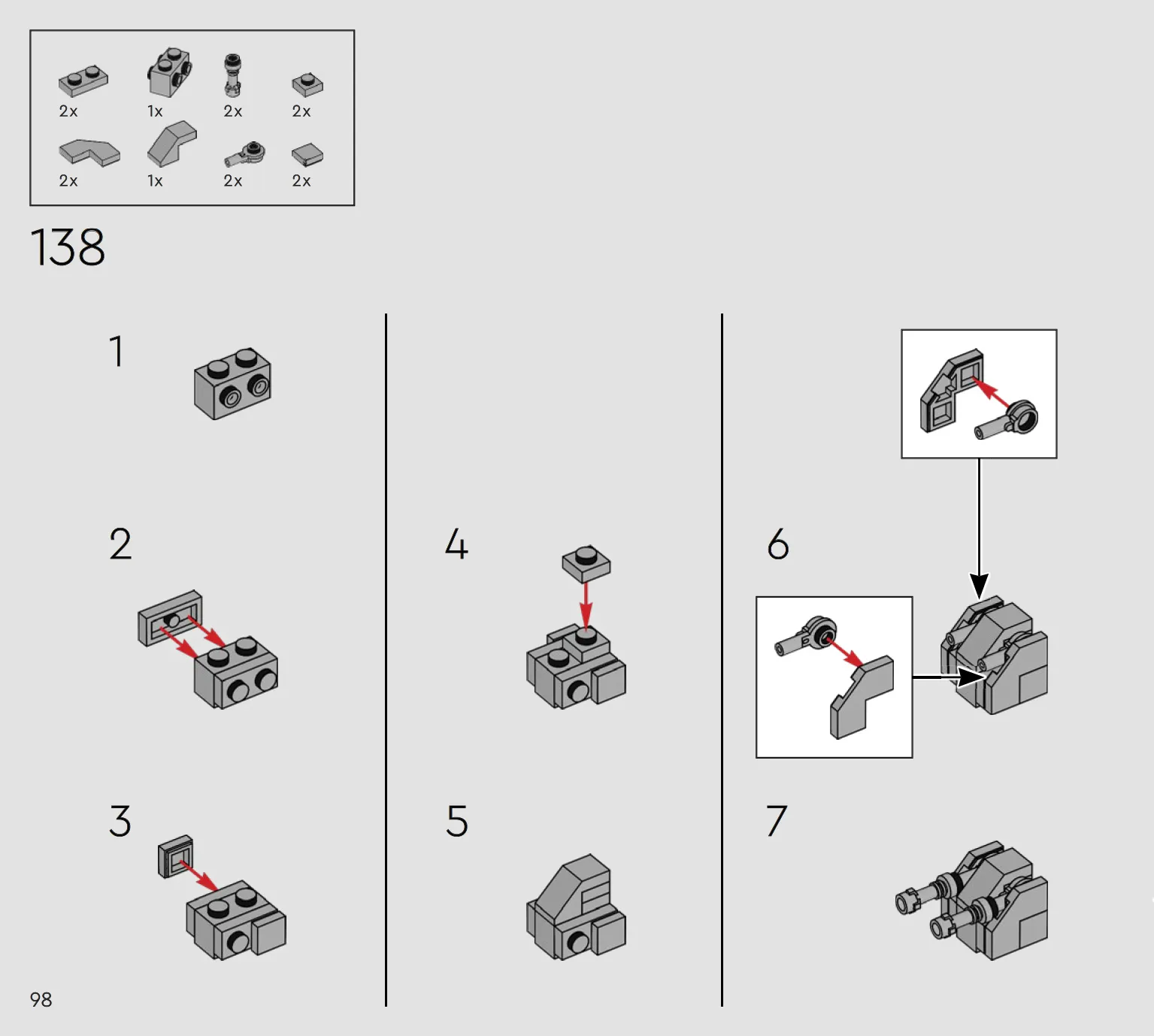 2x
1x
2x
2x
2x
1x
2x
2x

138

1

2

3

4

5

6

7

98