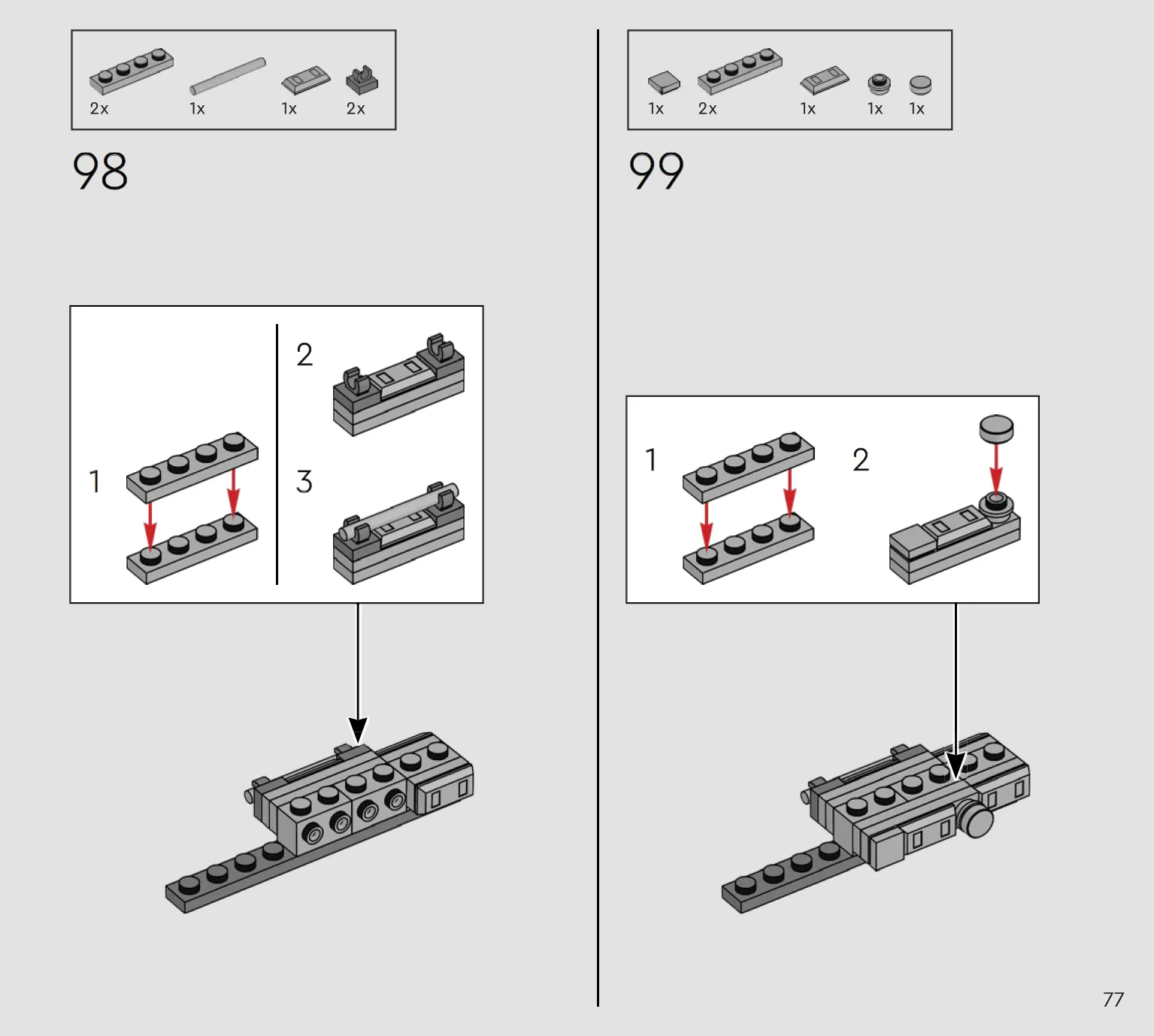 2x 1x 1x 2x

98

1

2

3

1x 2x 1x 1x 1x

99

1

2

77