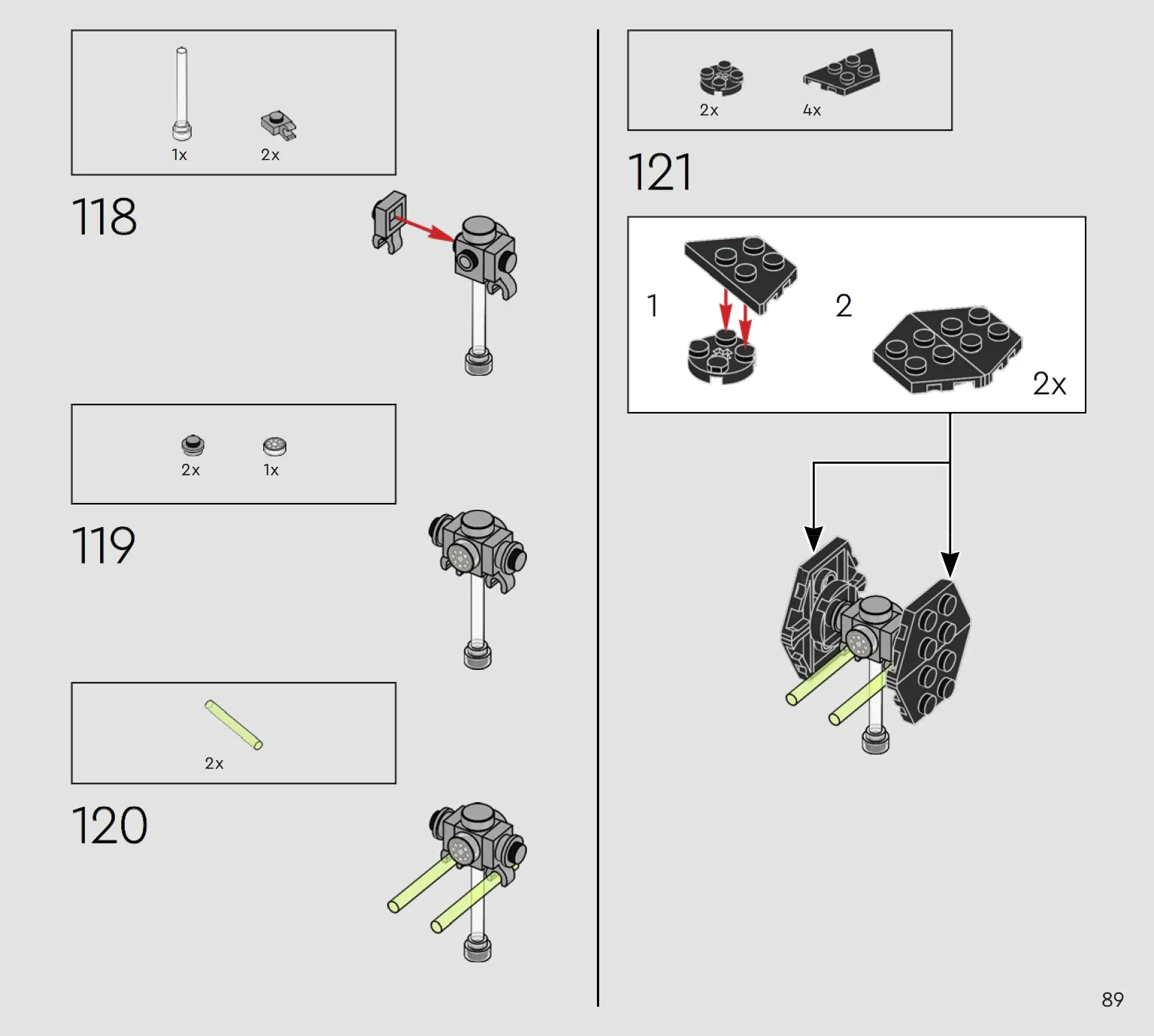 1x 2x

118

2x 1x

119

2x

120

2x 4x

121

1

2

2x

89