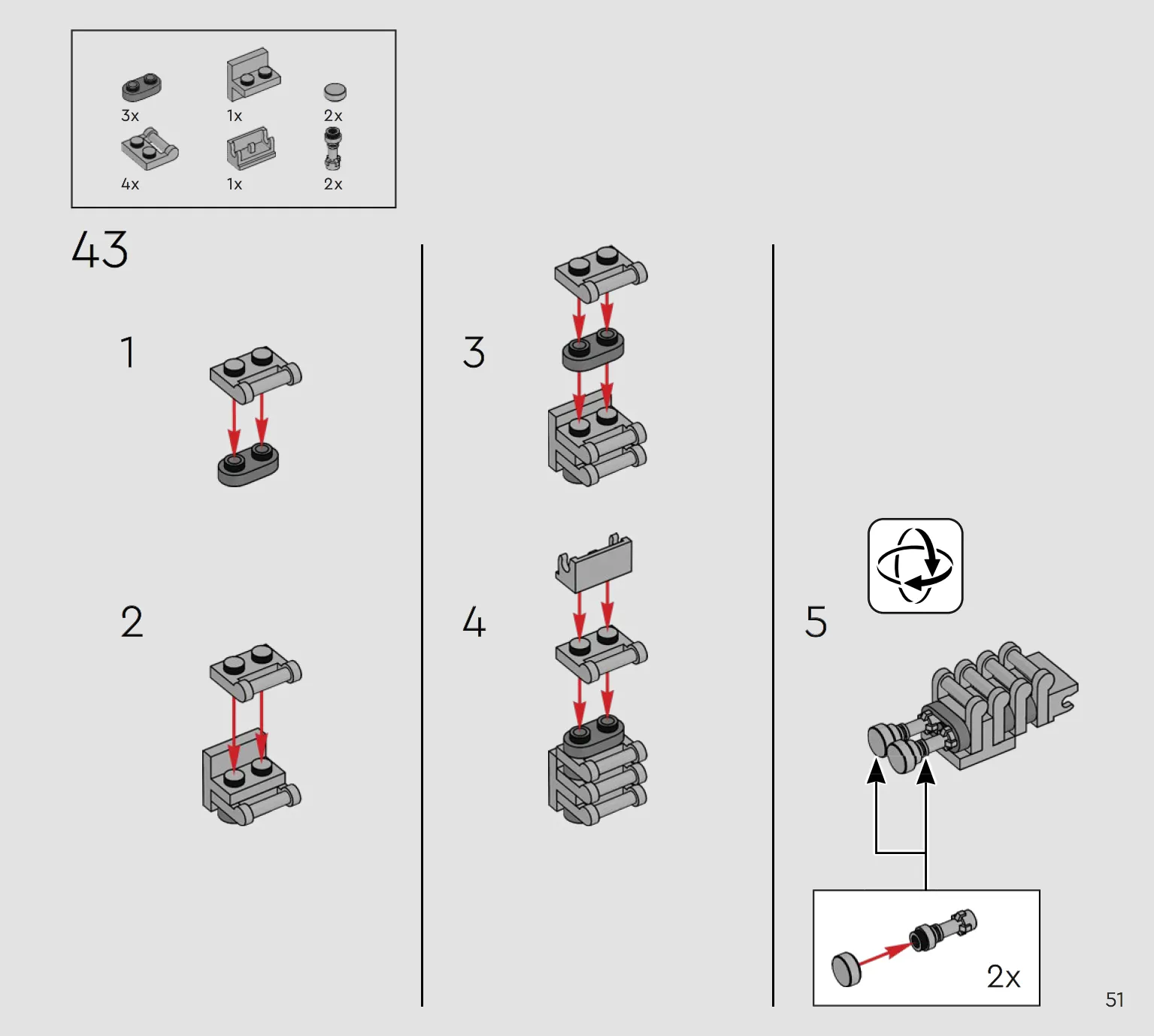 3x
1x
2x
4x
1x
2x

43

1

2

3

4

5

2x

51