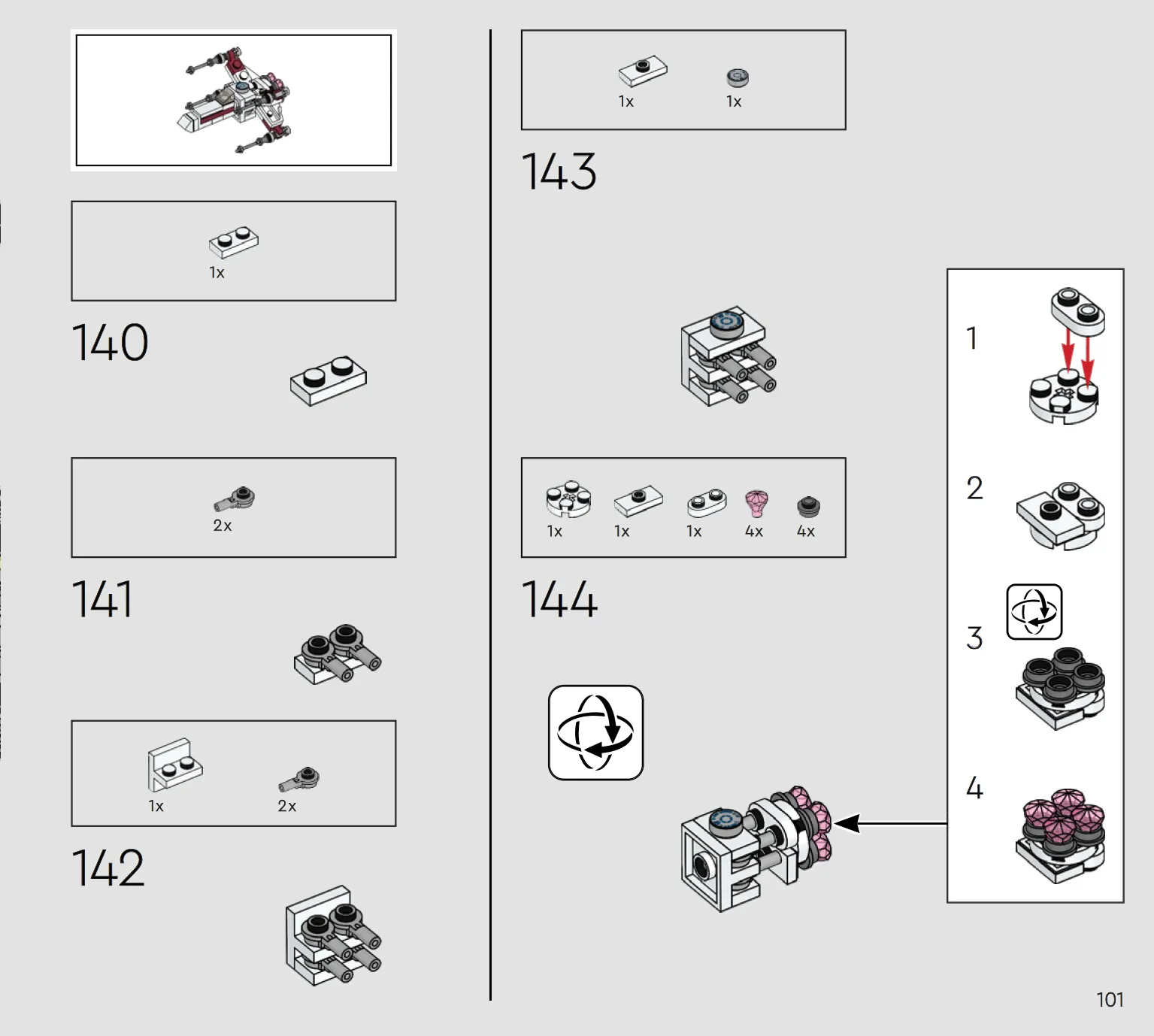 1x

140

2x

141

1x 2x

142

1x 1x

143

1x 1x 1x 4x 4x

144

1

2

3

4

101