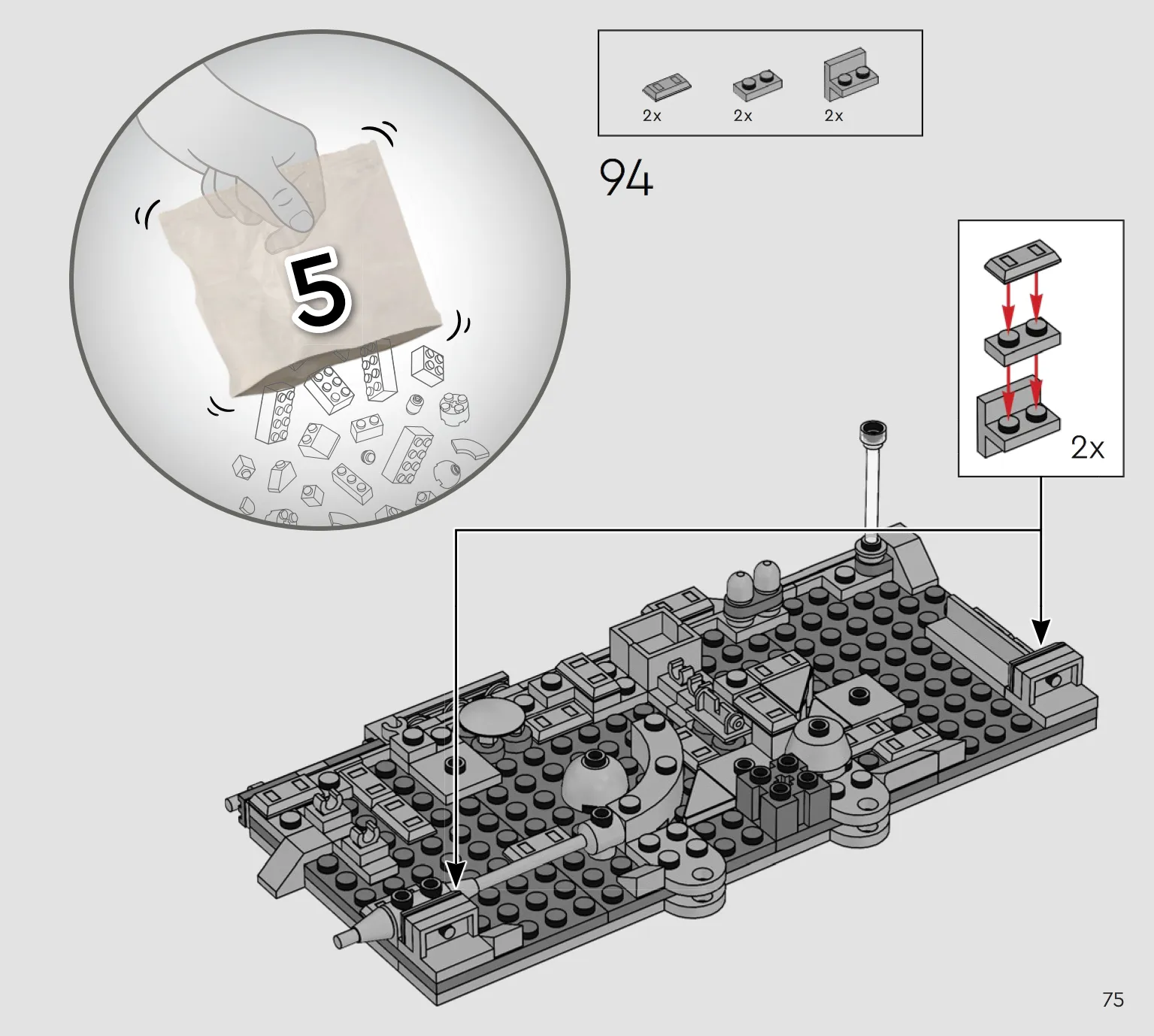 5

2x 2x 2x

94

2x

75