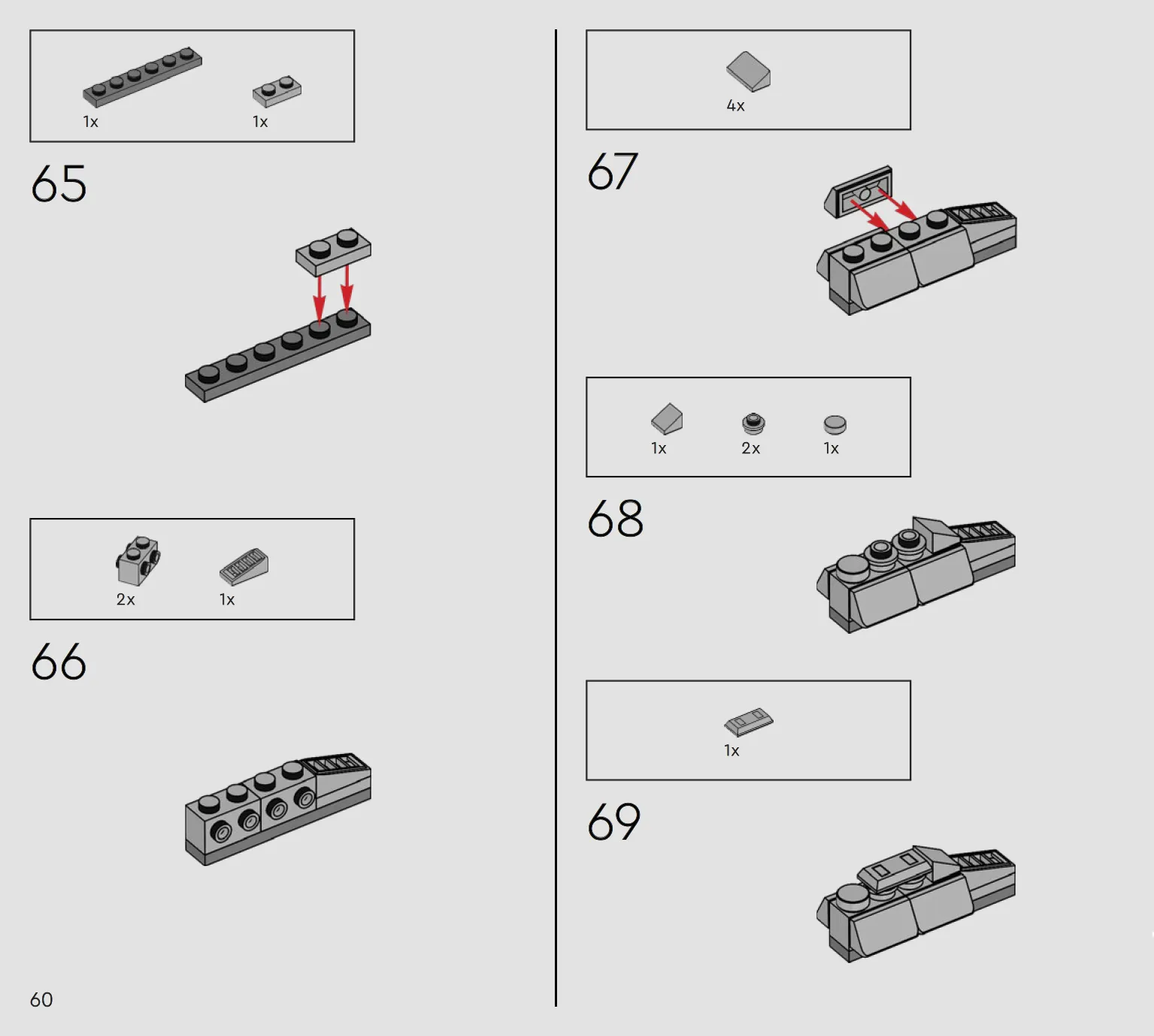 1x 1x

65

2x 1x

66

60

4x

67

1x 2x 1x

68

1x

69