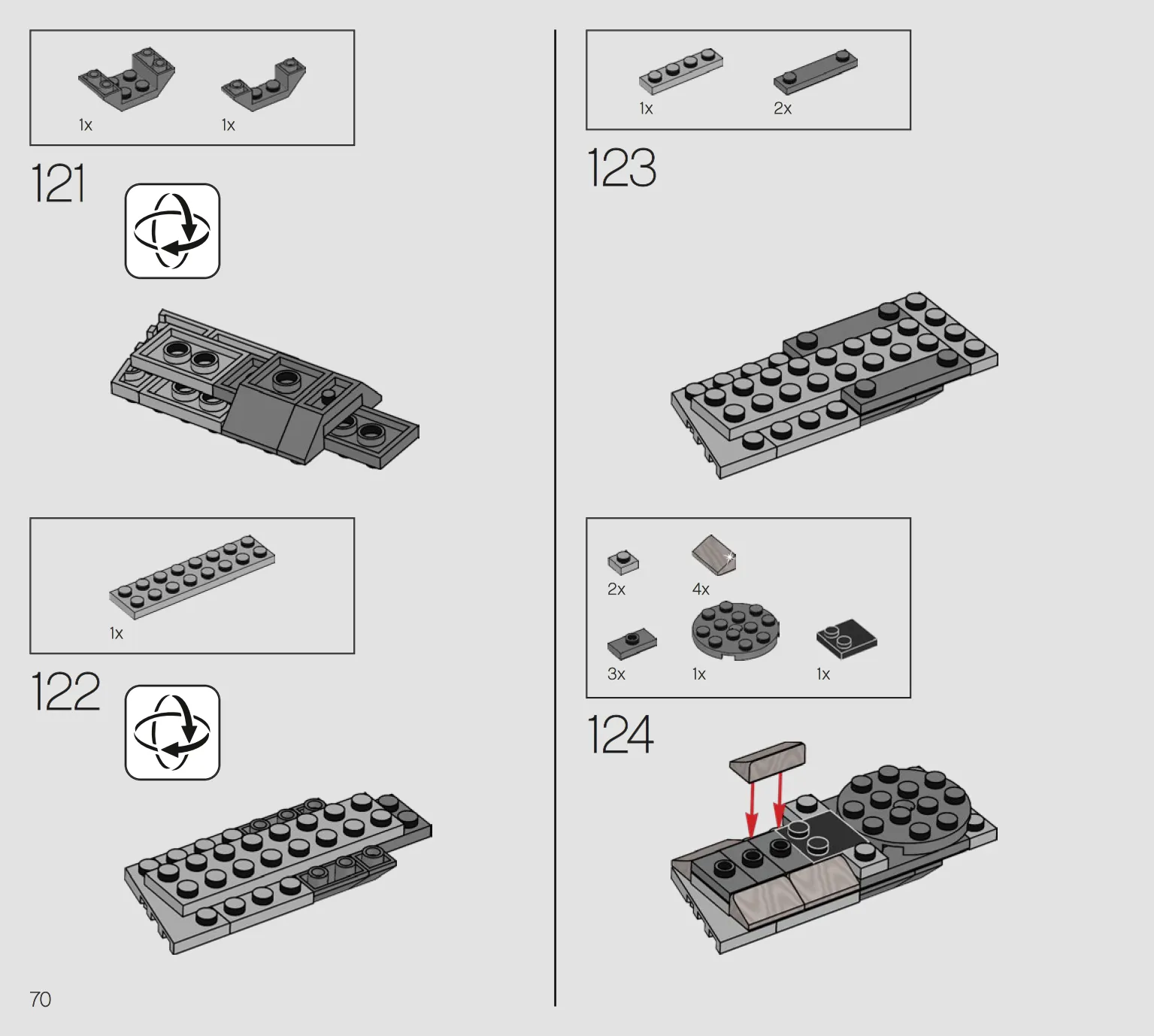 1x 1x

121

1x

122

70

1x 2x

123

2x 4x

3x 1x 1x

124