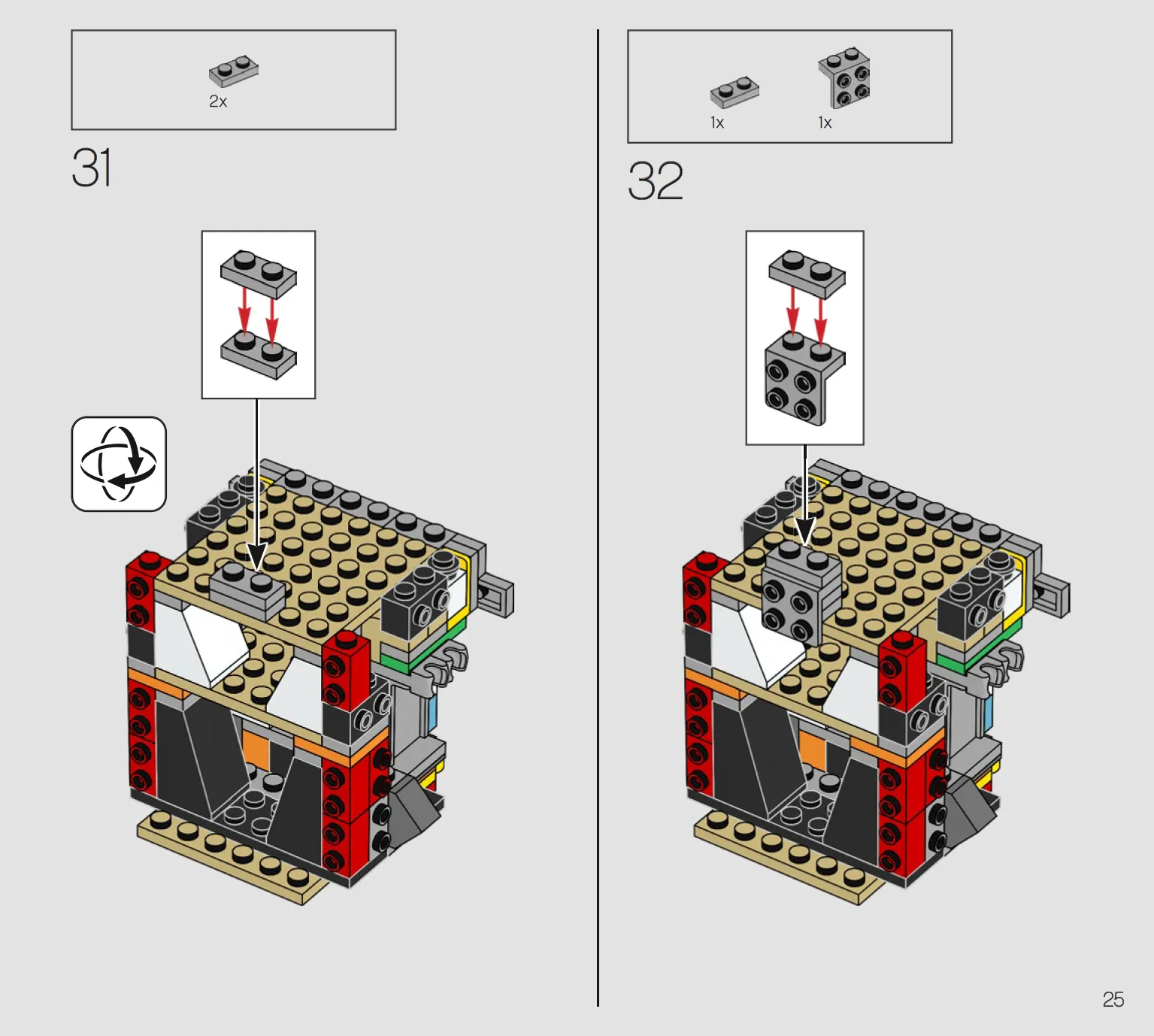 2x

31

1x 1x

32

25