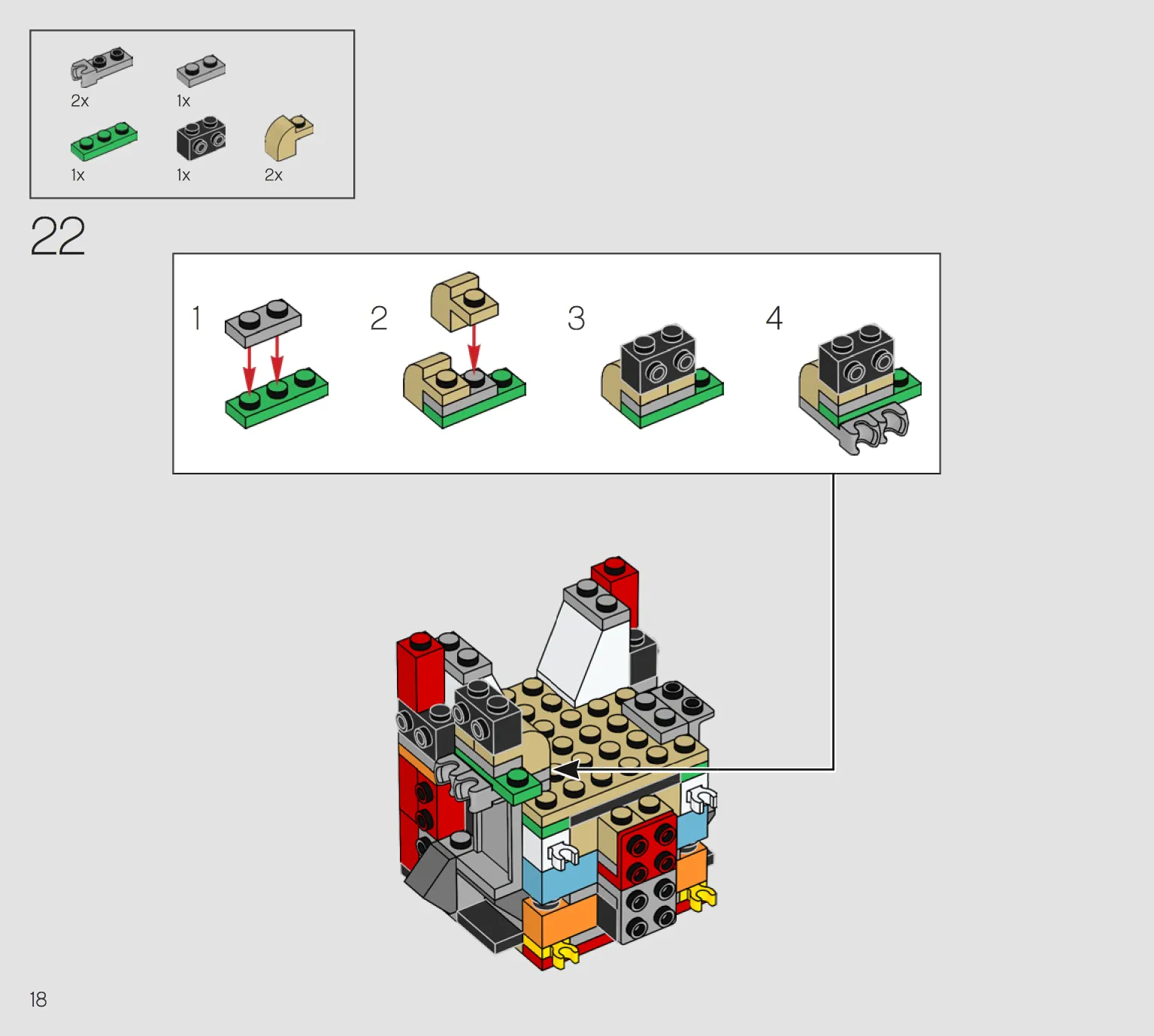 2x 1x
1x 1x 2x

22

1 2 3 4

18