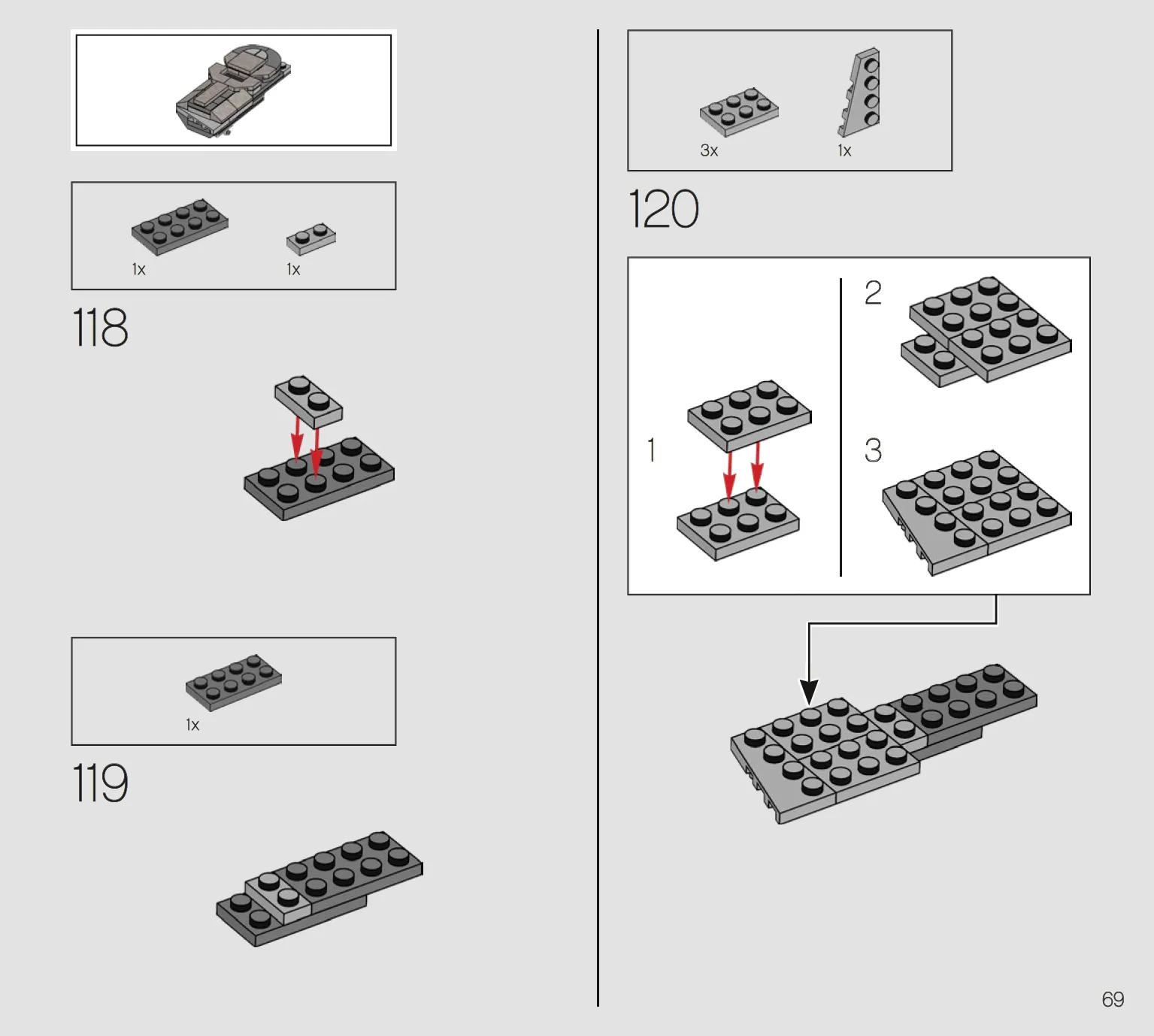 1x
1x
118

1x
119

3x
1x
120

1
2
3

69