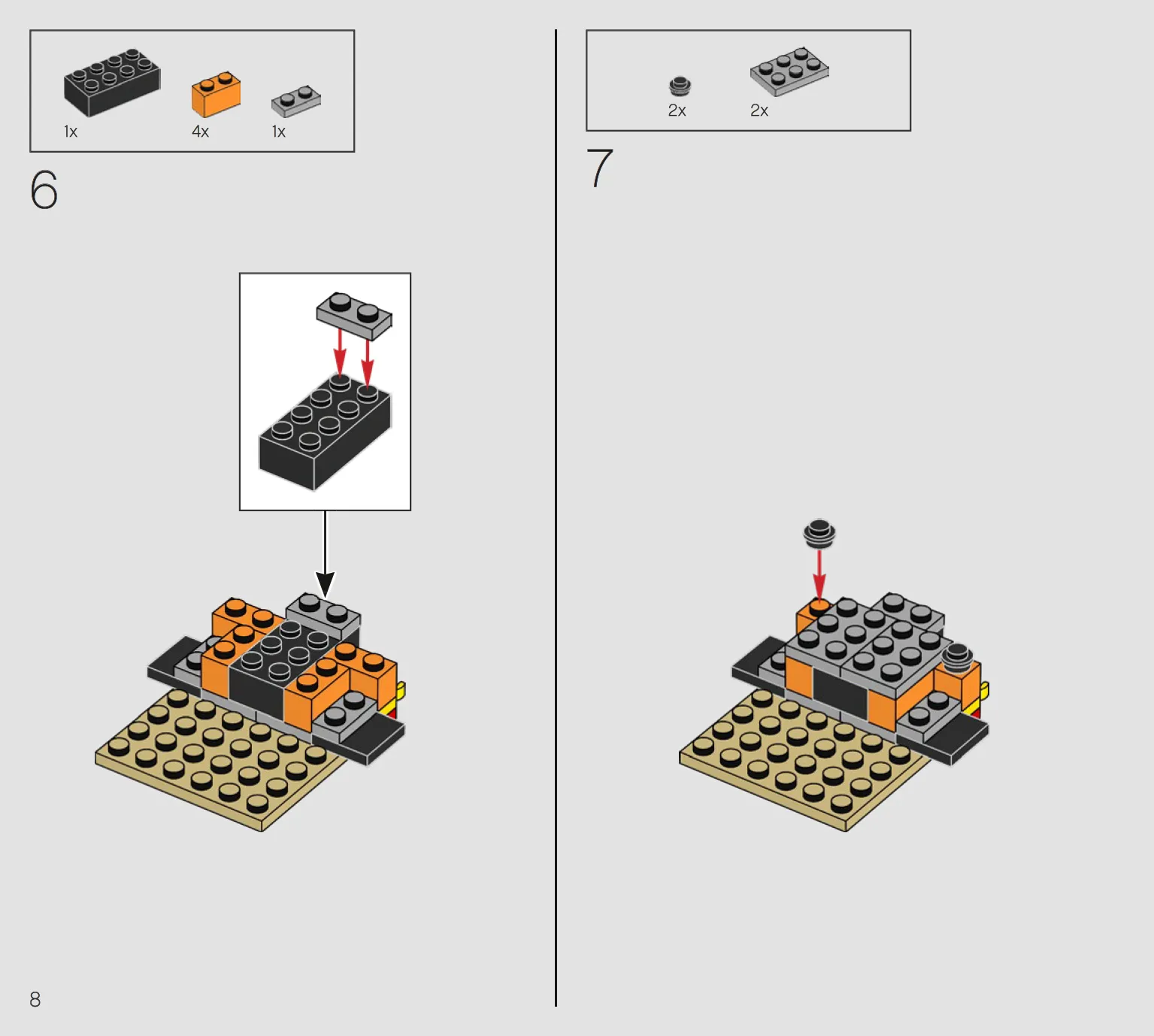 1x 4x 1x

6

2x 2x

7

8