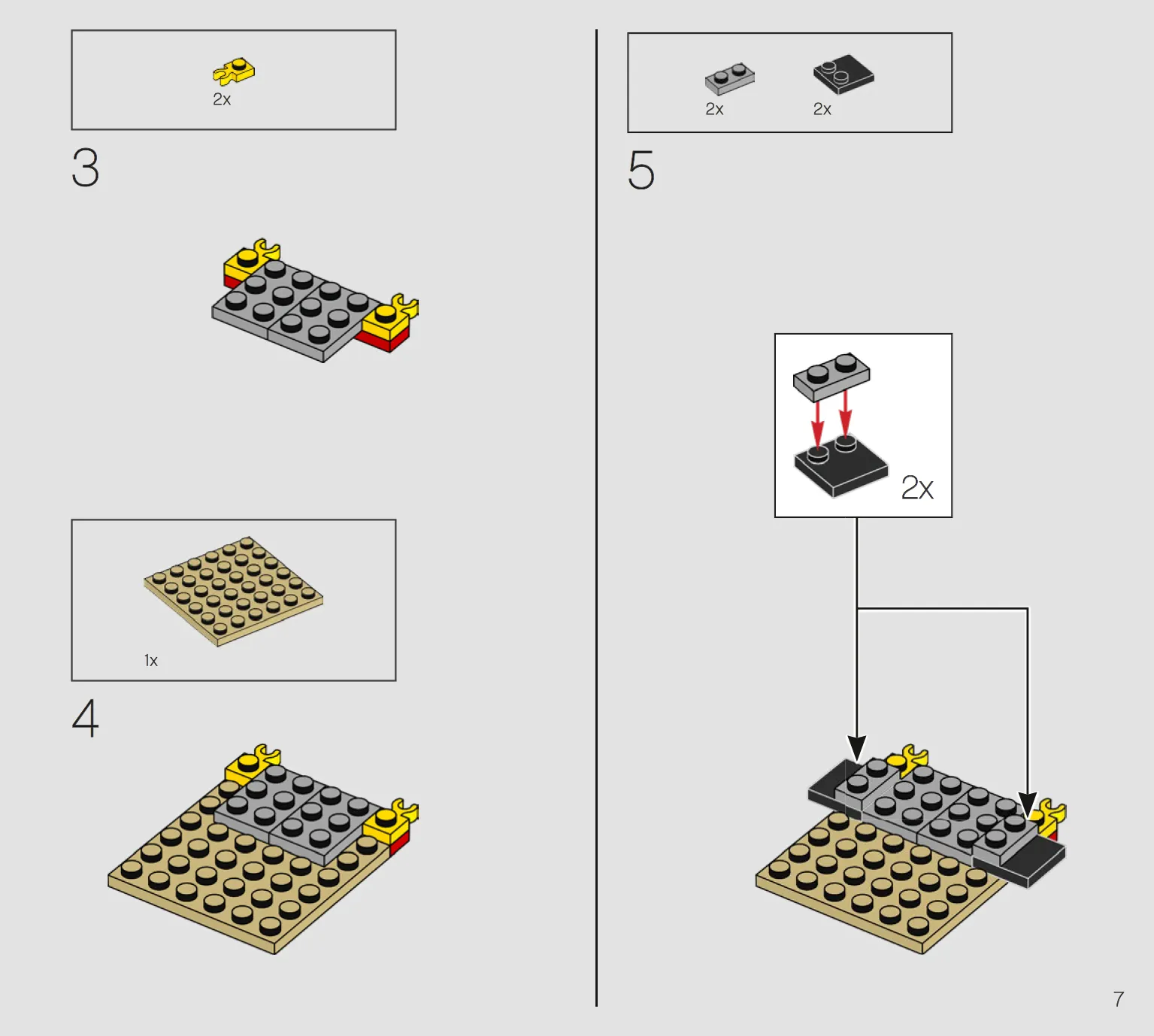 2x

3

1x

4

2x

2x

5

2x

7