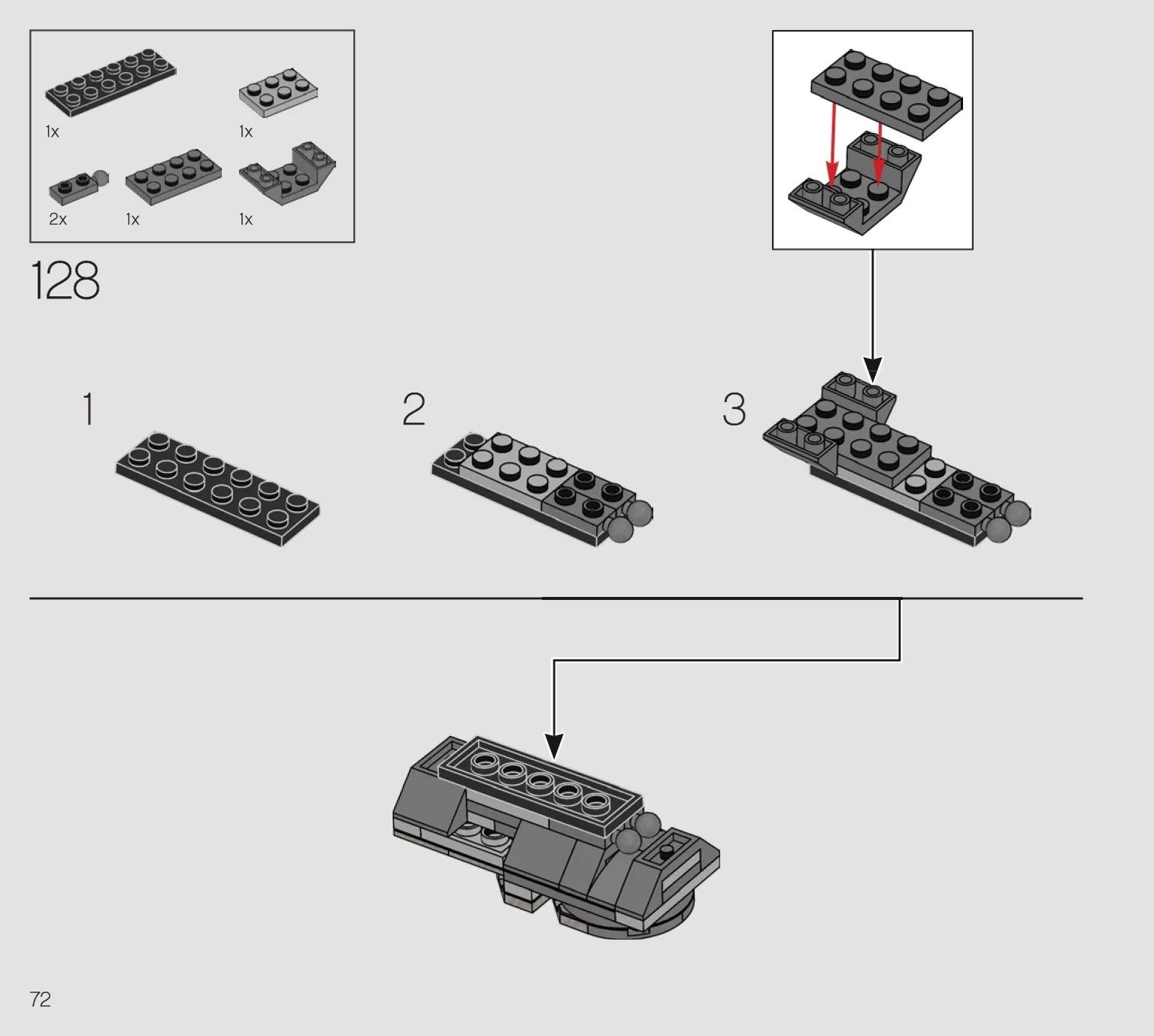 1x
1x
2x
1x
1x

128

1

2

3

72