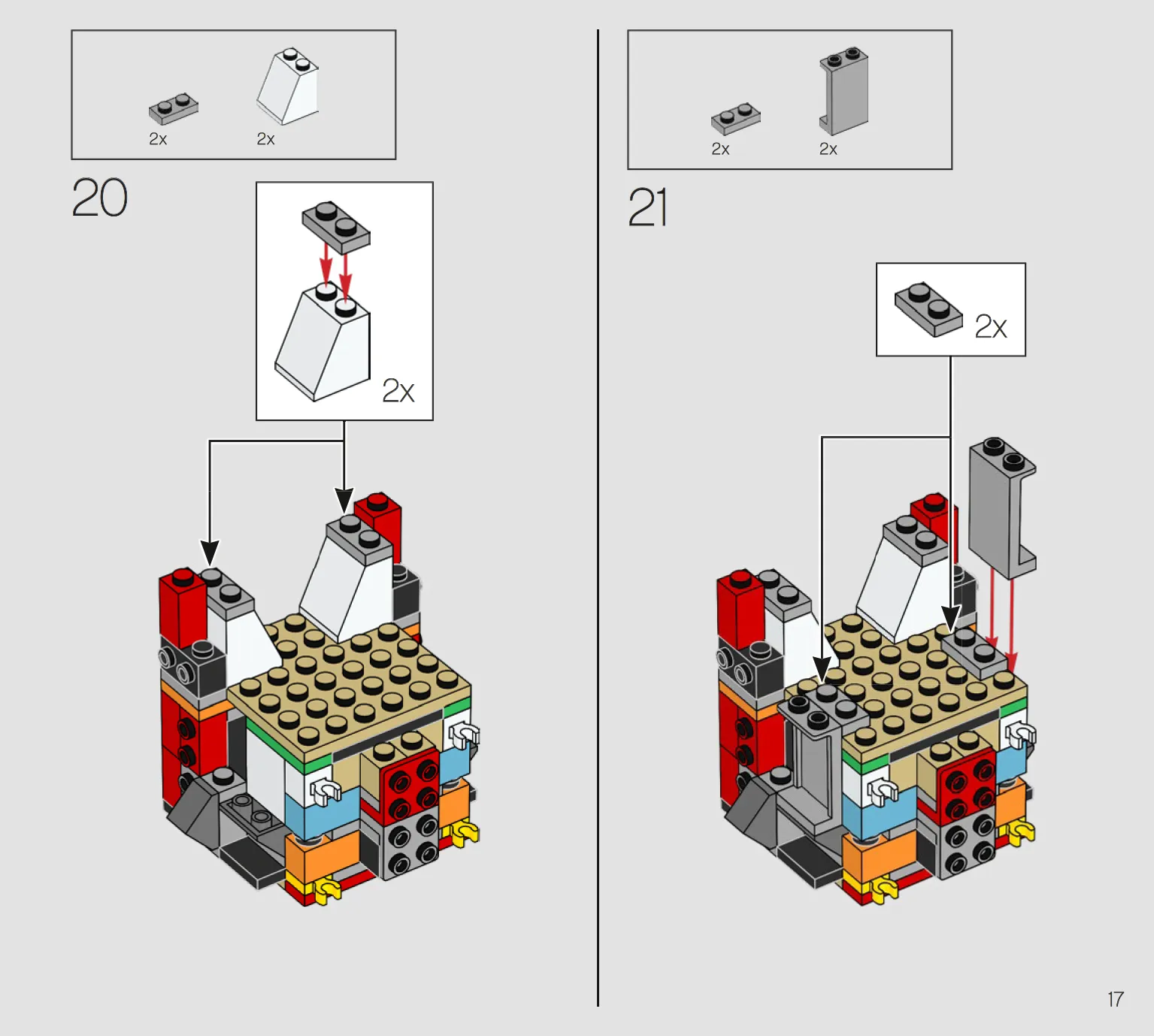 2x 2x

20

2x

2x 2x

21

2x

17