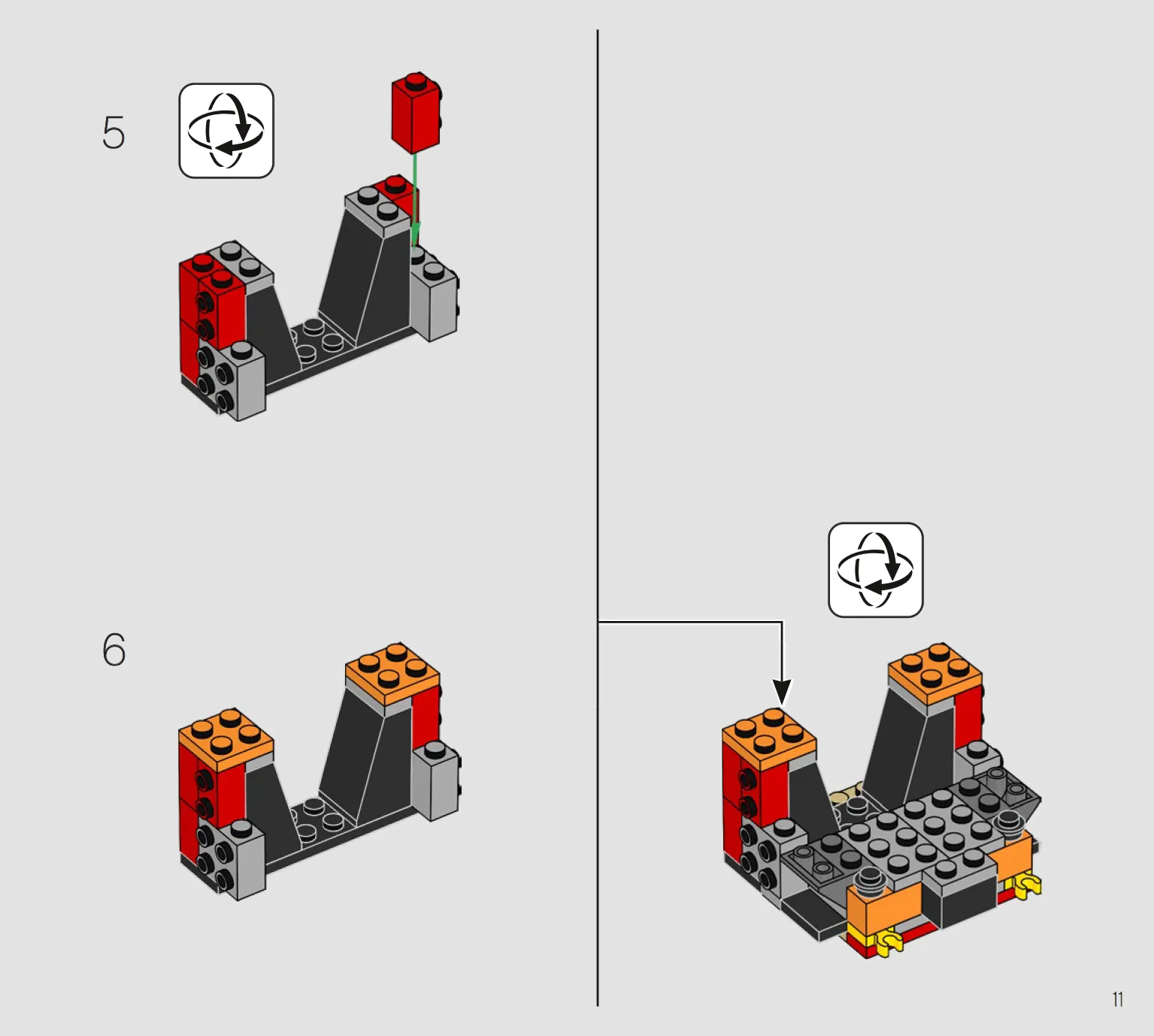 5

6

11