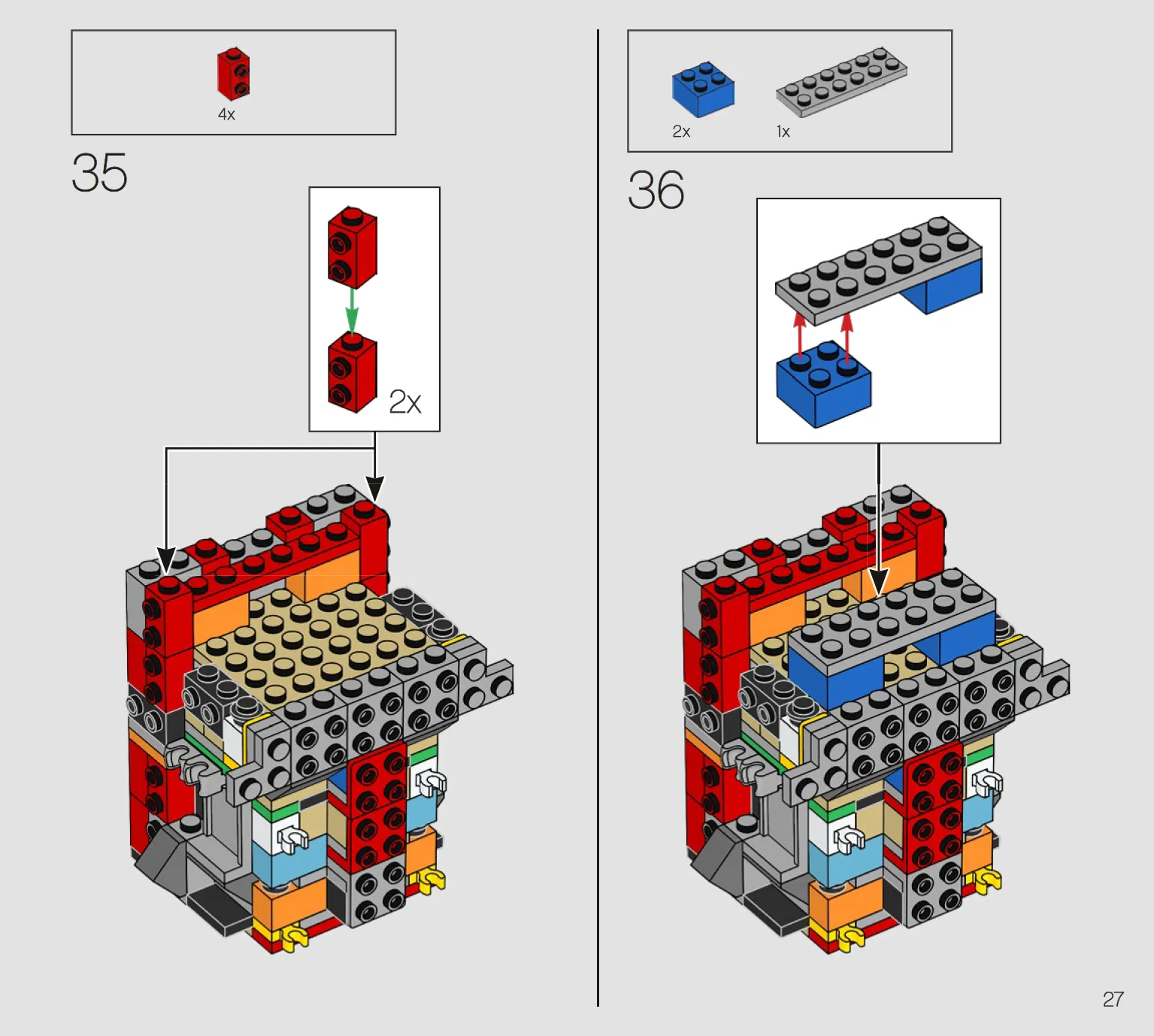 4x

35

2x

2x

1x

36

27